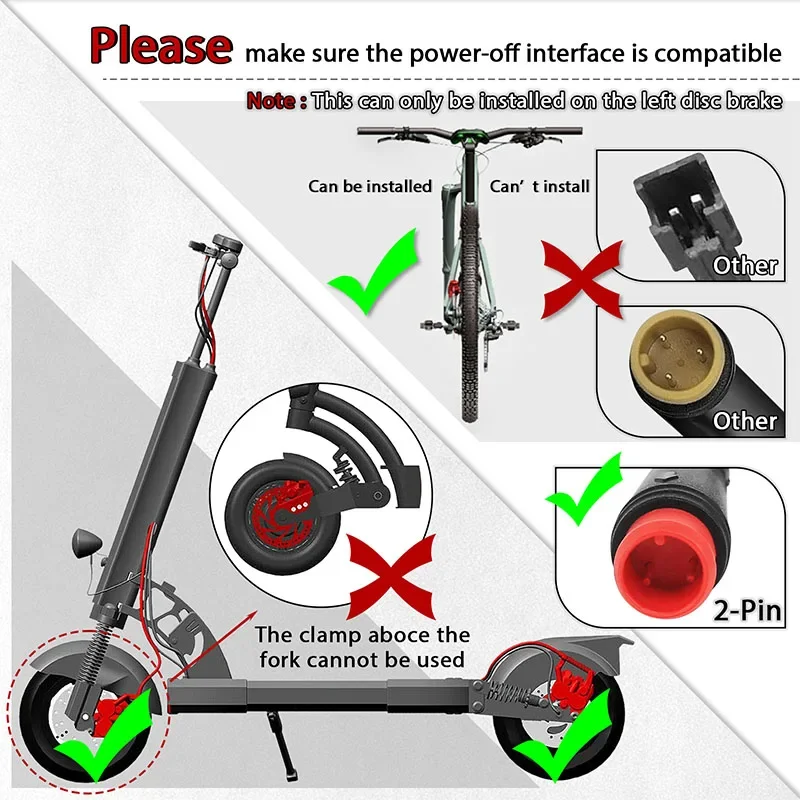 Please make sure the power-off interface is compatible

Note : This can only be installed on the left disc brake

Can be installed

Can' t install

Other

Other

2-Pin

The clamp aboce the fork cannot be used