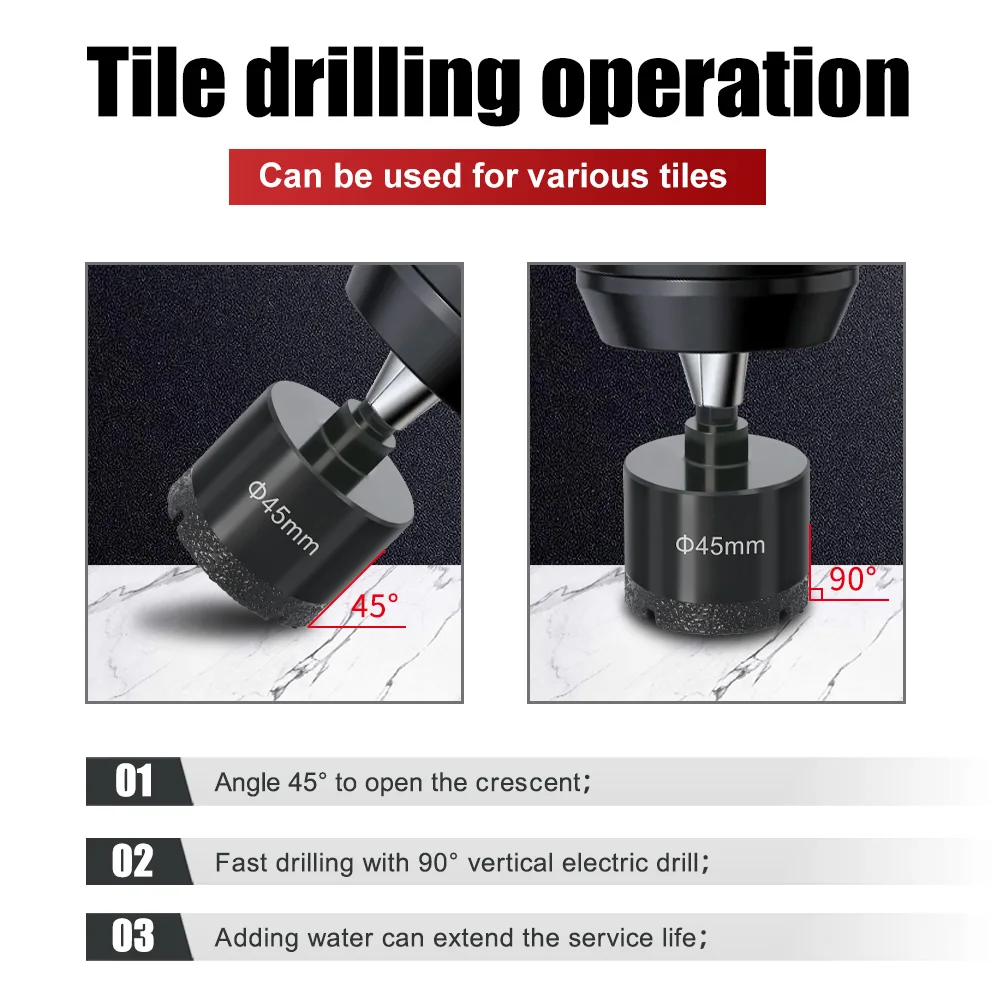 Tile drilling operation

Can be used for various tiles

Φ45mm

45°

Φ45mm

90°

01 Angle 45° to open the crescent;

02 Fast drilling with 90° vertical electric drill;

03 Adding water can extend the service life;