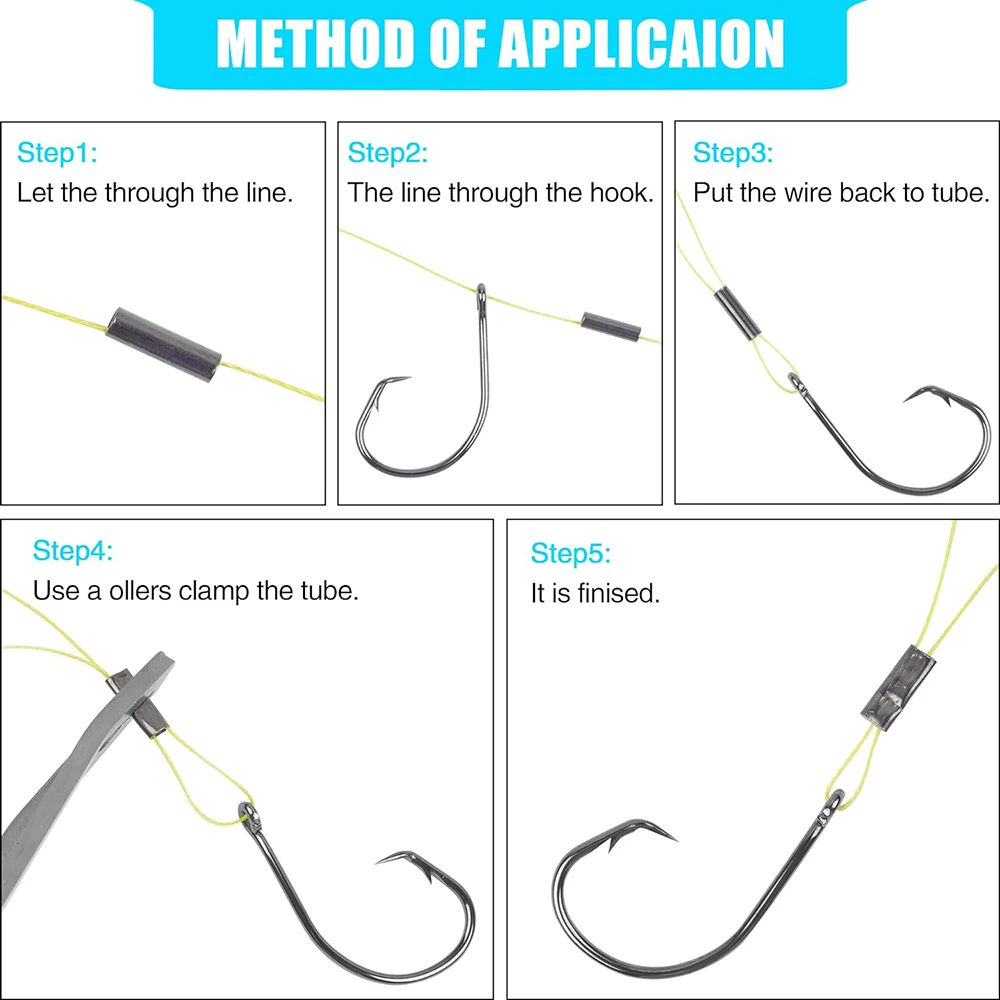 METHOD OF APPLICAION

Step1:
Let the through the line.

Step2:
The line through the hook.

Step3:
Put the wire back to tube.

Step4:
Use a ollers clamp the tube.

Step5:
It is finised.