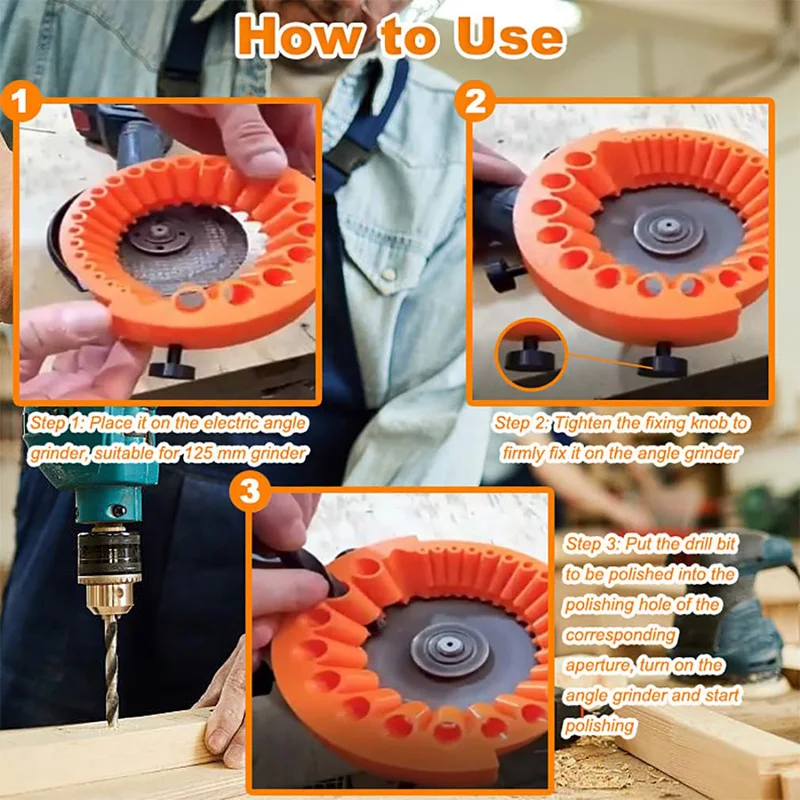 How to Use

1

Step 1: Place it on the electric angle grinder, suitable for 125 mm grinder

2

Step 2: Tighten the fixing knob to firmly fix it on the angle grinder

3

Step 3: Put the drill bit to be polished into the polishing hole of the corresponding aperture, turn on the angle grinder and start polishing