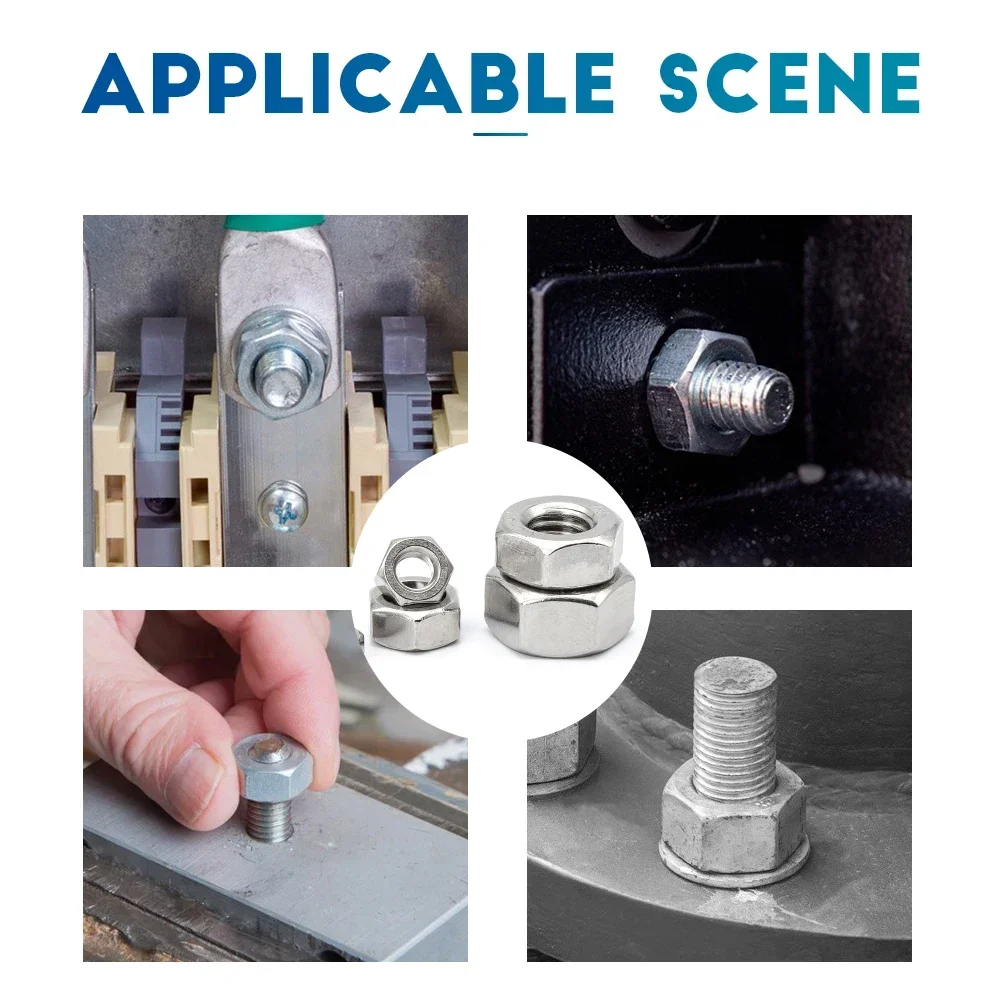 APPLICABLE SCENE