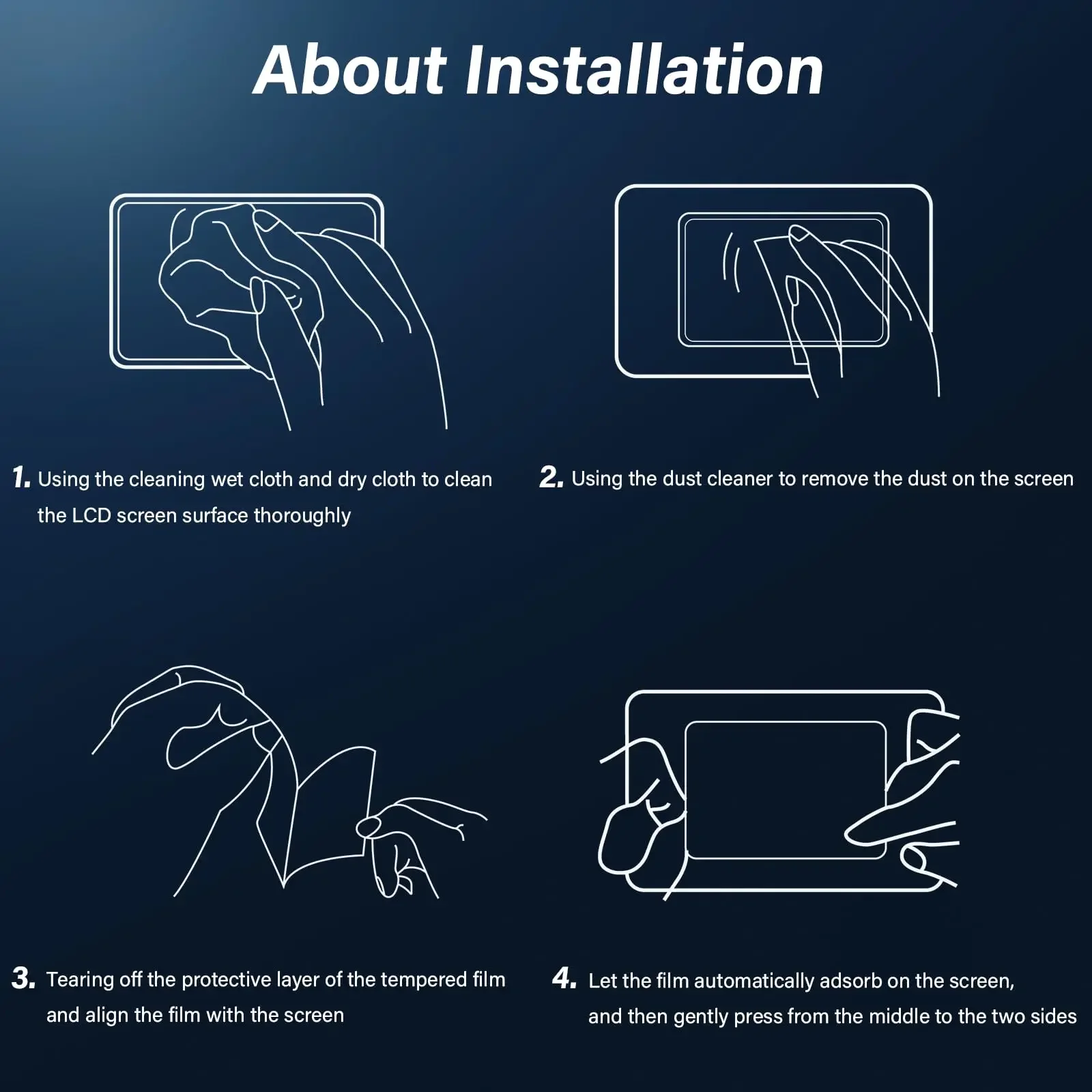 About Installation

1. Using the cleaning wet cloth and dry cloth to clean the LCD screen surface thoroughly

2. Using the dust cleaner to remove the dust on the screen

3. Tearing off the protective layer of the tempered film and align the film with the screen

4. Let the film automatically adsorb on the screen, and then gently press from the middle to the two sides