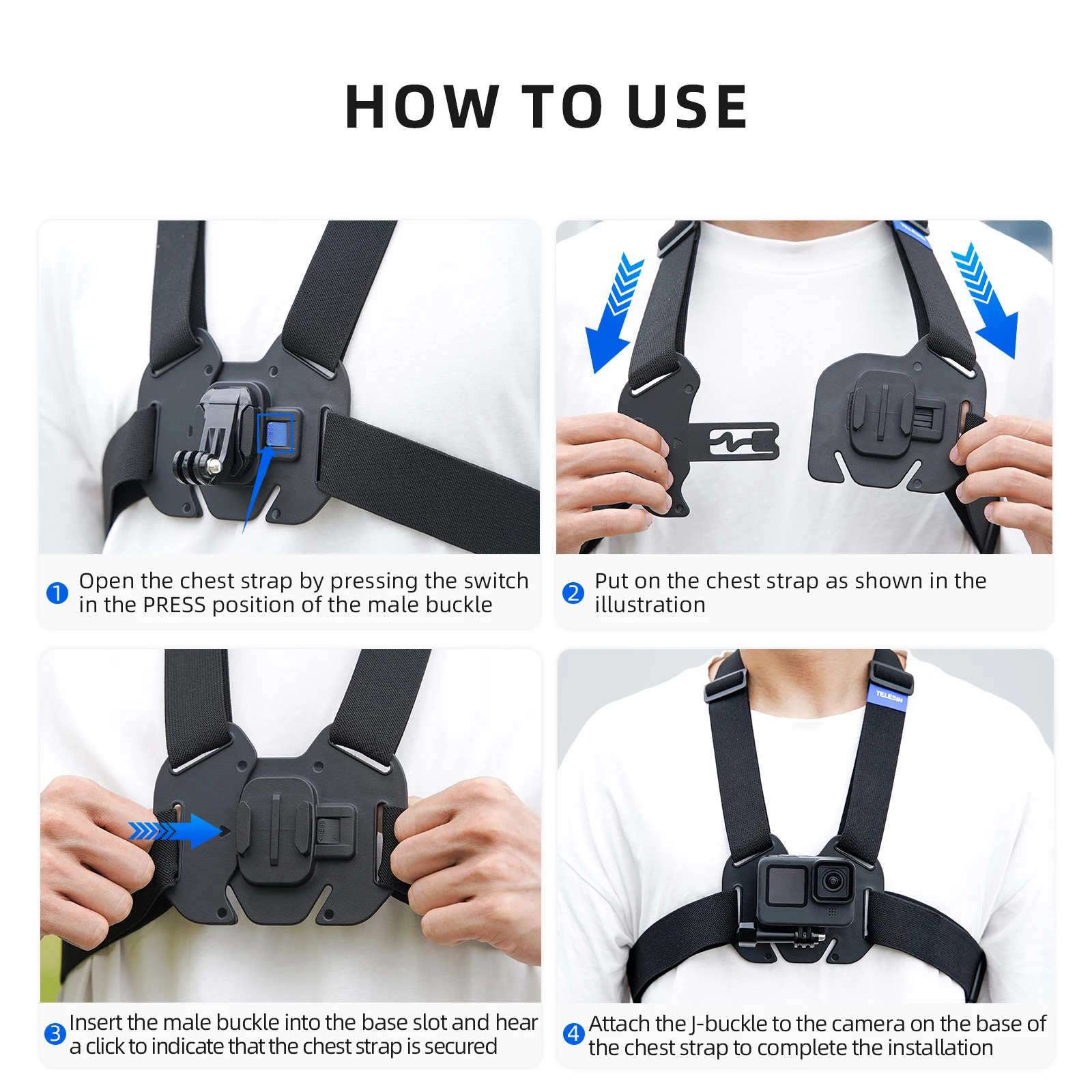 HOW TO USE

1 Open the chest strap by pressing the switch in the PRESS position of the male buckle

2 Put on the chest strap as shown in the illustration

3 Insert the male buckle into the base slot and hear a click to indicate that the chest strap is secured

TELESIN

4 Attach the J-buckle to the camera on the base of the chest strap to complete the installation