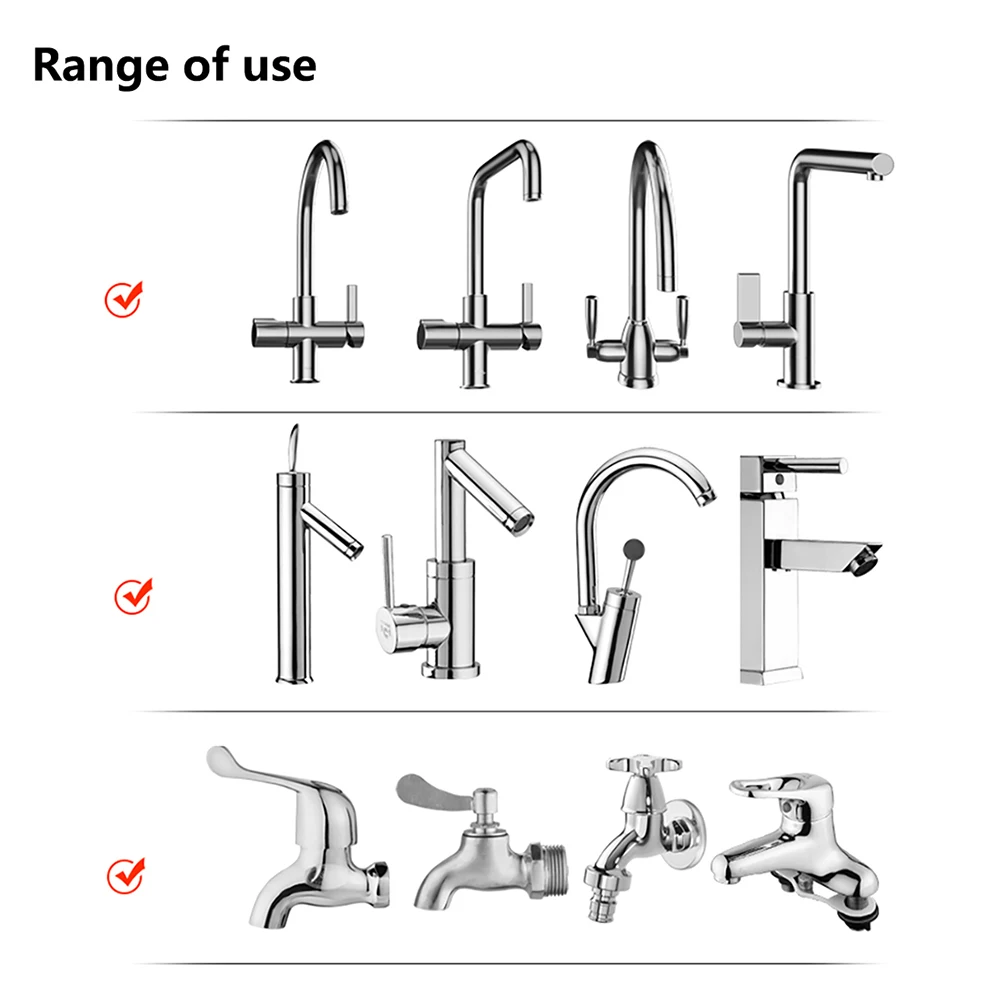 Range of use