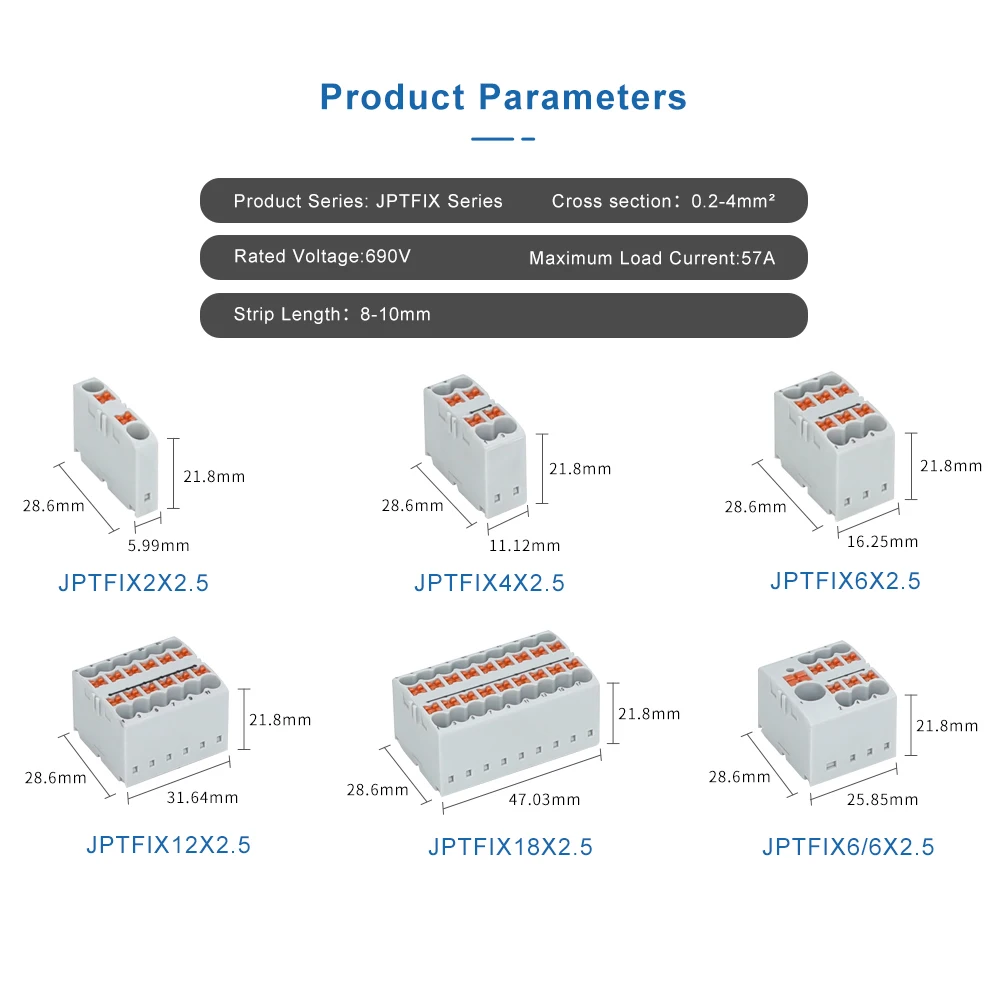 Product Parameters

Product Series: JPTFIX Series Cross section：0.2-4mm²

Rated Voltage:690V Maximum Load Current:57A

Strip Length：8-10mm

21.8mm
28.6mm
5.99mm
JPTFIX2X2.5

21.8mm
28.6mm
11.12mm
JPTFIX4X2.5

21.8mm
28.6mm
16.25mm
JPTFIX6X2.5

21.8mm
28.6mm
31.64mm
JPTFIX12X2.5

21.8mm
28.6mm
47.03mm
JPTFIX18X2.5

21.8mm
28.6mm
25.85mm
JPTFIX6/6X2.5