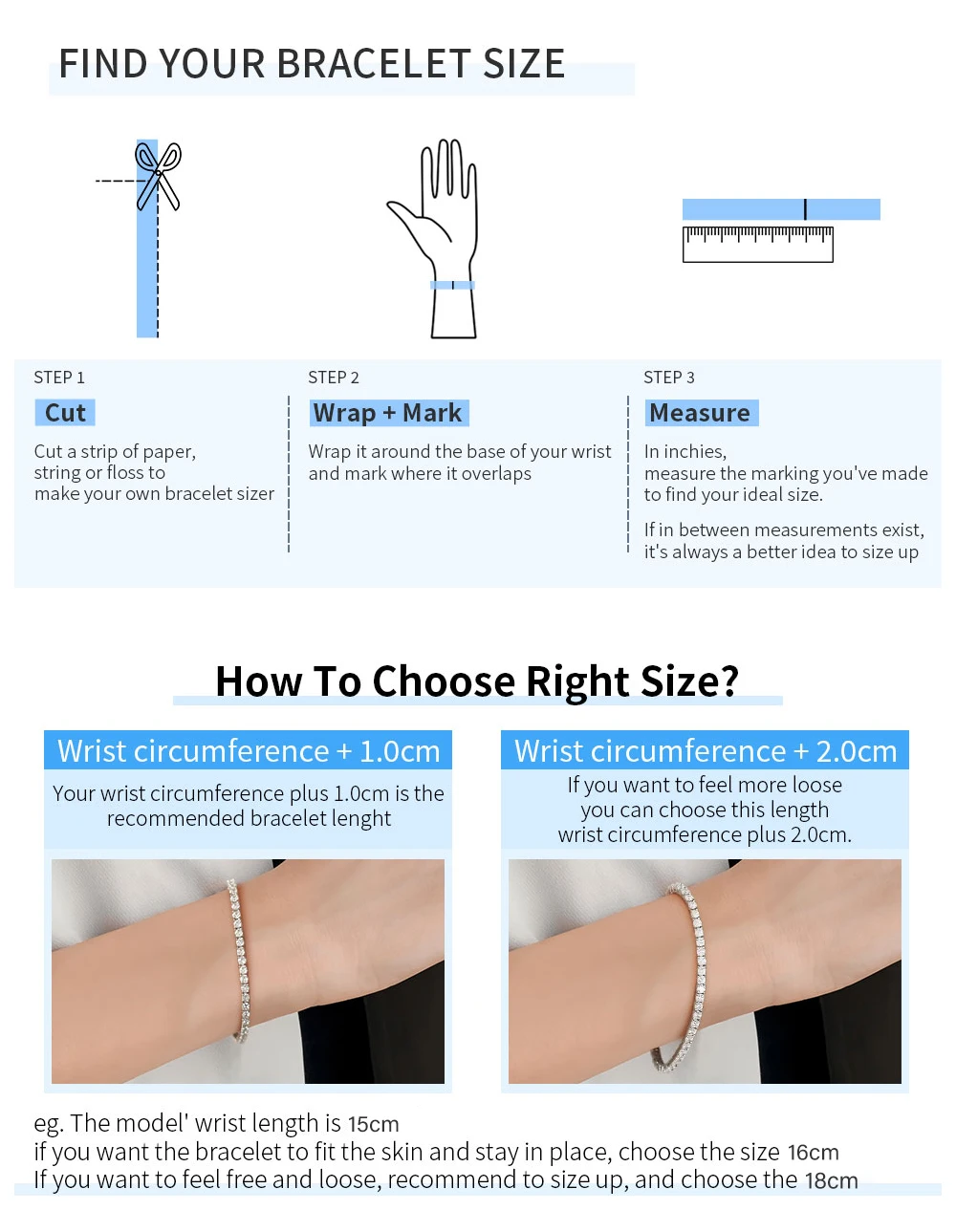 FIND YOUR BRACELET SIZE

STEP 1
Cut
Cut a strip of paper, string or floss to make your own bracelet sizer

STEP 2
Wrap + Mark
Wrap it around the base of your wrist and mark where it overlaps

STEP 3
Measure
In inchies, measure the marking you've made to find your ideal size.

If in between measurements exist, it's always a better idea to size up

How To Choose Right Size?

Wrist circumference + 1.0cm
Your wrist circumference plus 1.0cm is the recommended bracelet lenght

Wrist circumference + 2.0cm
If you want to feel more loose you can choose this length wrist circumference plus 2.0cm.

eg. The model' wrist length is 15cm
if you want the bracelet to fit the skin and stay in place, choose the size 16cm
If you want to feel free and loose, recommend to size up, and choose the 18cm