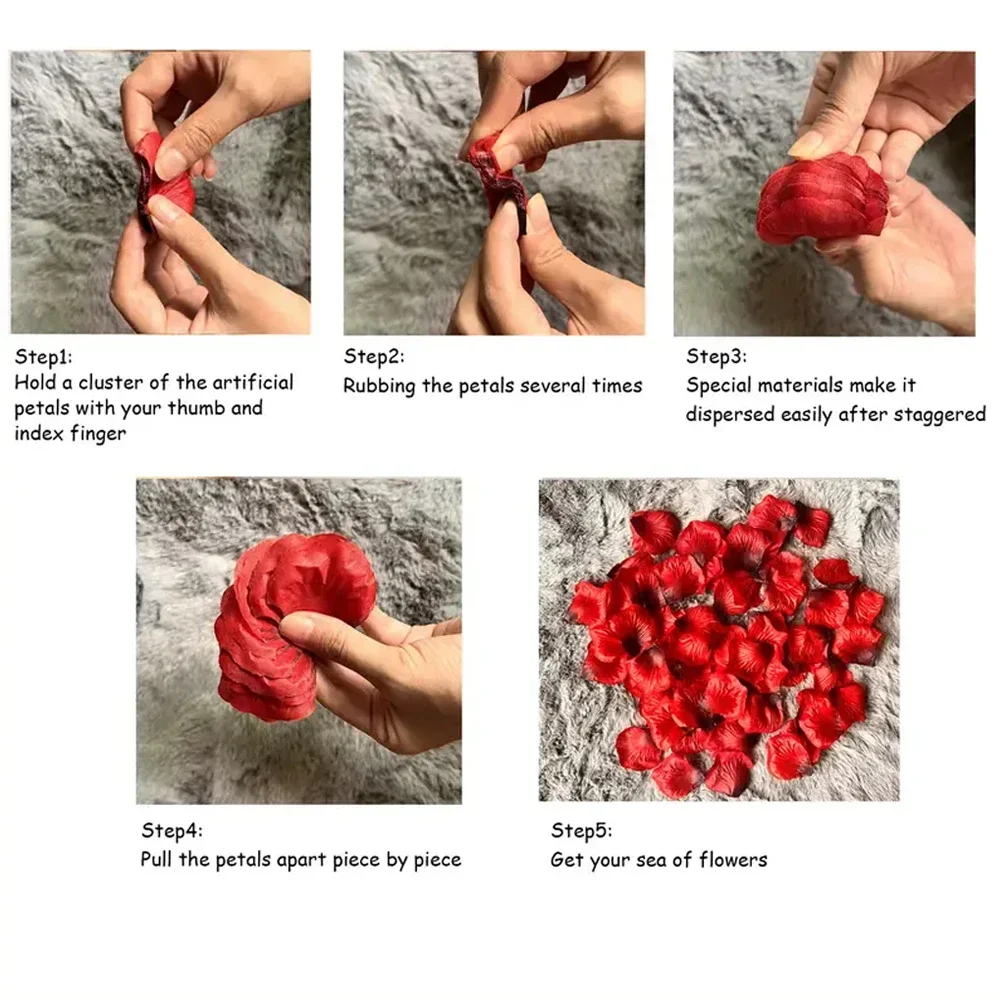 Step1:
Hold a cluster of the artificial petals with your thumb and index finger

Step2:
Rubbing the petals several times

Step3:
Special materials make it dispersed easily after staggered

Step4:
Pull the petals apart piece by piece

Step5:
Get your sea of flowers