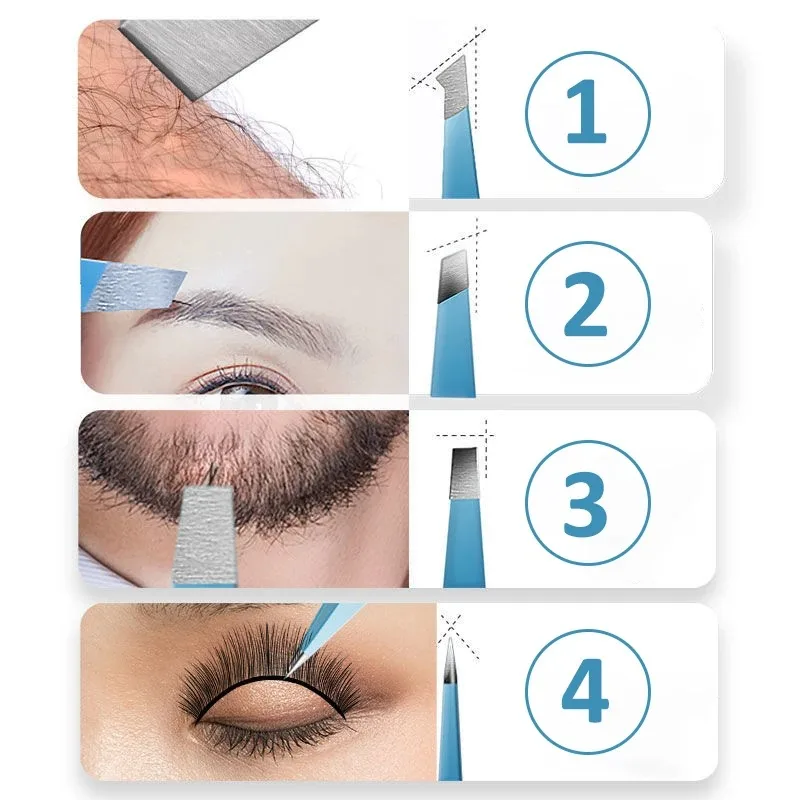 1

2

3

4