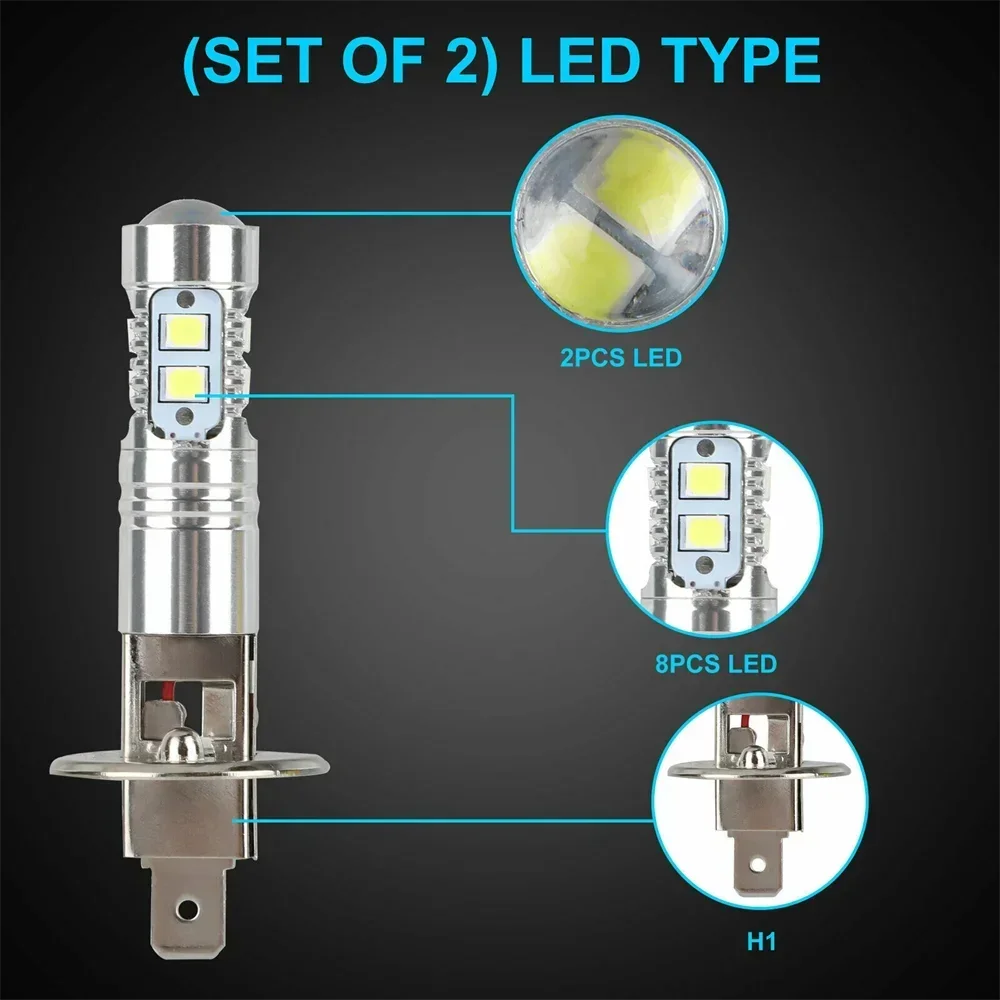 (SET OF 2) LED TYPE

2PCS LED

8PCS LED

H1