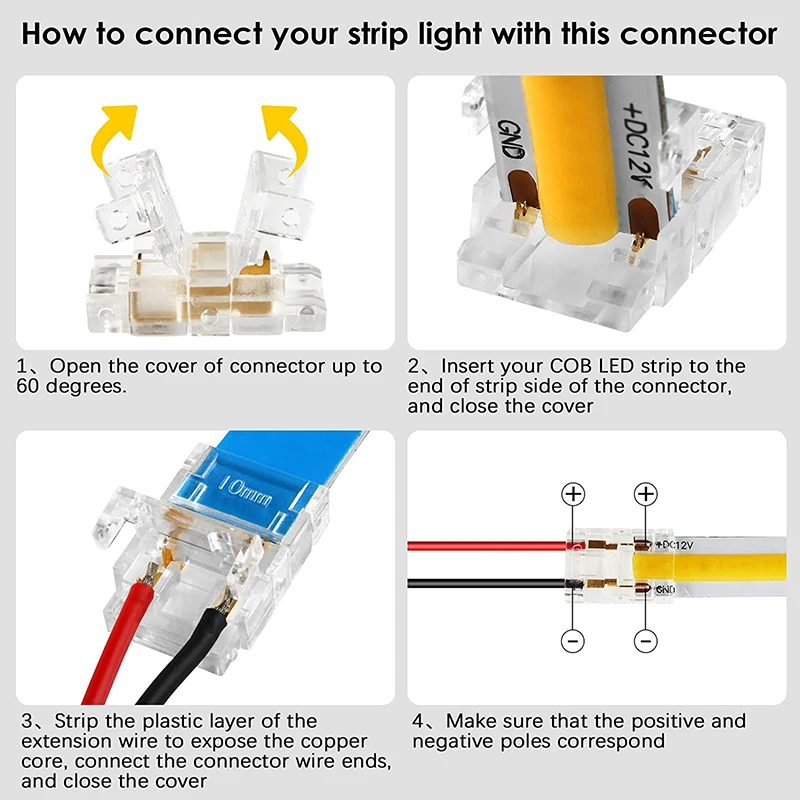 How to connect your strip light with this connector

GND
+DC12V

1、Open the cover of connector up to 60 degrees.

2、Insert your COB LED strip to the end of strip side of the connector, and close the cover

10mm

+
+
+DC12V
GND
−
−

3、Strip the plastic layer of the extension wire to expose the copper core, connect the connector wire ends, and close the cover

4、Make sure that the positive and negative poles correspond