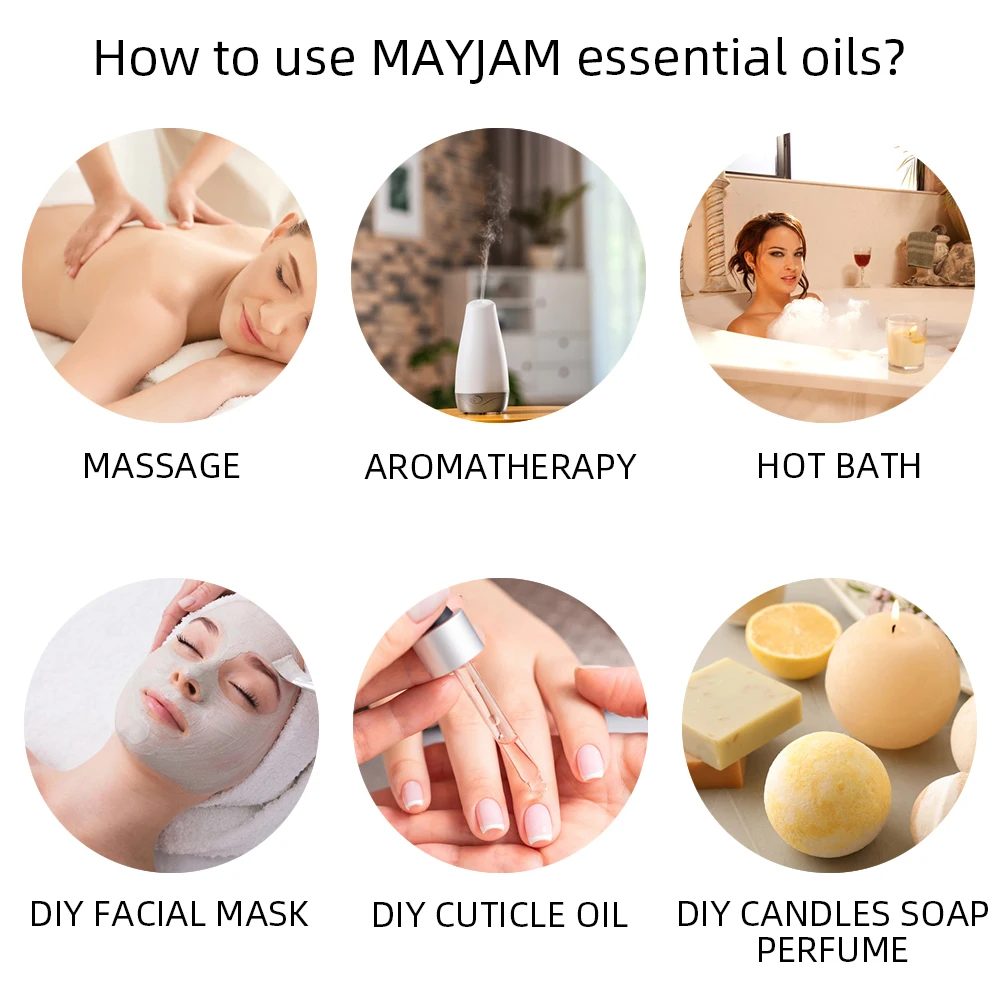 How to use MAYJAM essential oils?

MASSAGE

AROMATHERAPY

HOT BATH

DIY FACIAL MASK

DIY CUTICLE OIL

DIY CANDLES SOAP PERFUME