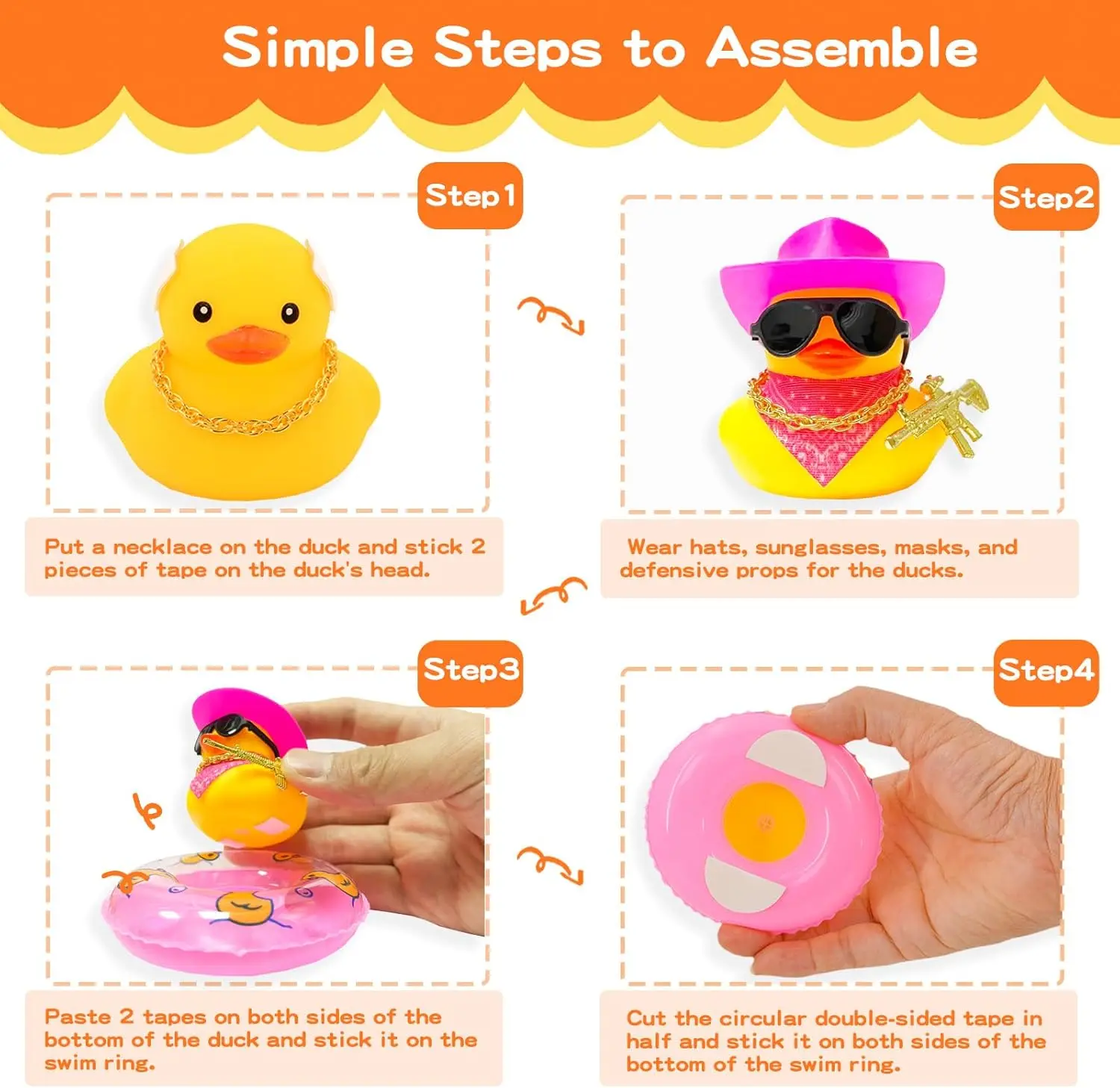 Simple Steps to Assemble

Step1

Put a necklace on the duck and stick 2 pieces of tape on the duck's head.

Step2

Wear hats, sunglasses, masks, and defensive props for the ducks.

Step3

Paste 2 tapes on both sides of the bottom of the duck and stick it on the swim ring.

Step4

Cut the circular double-sided tape in half and stick it on both sides of the bottom of the swim ring.