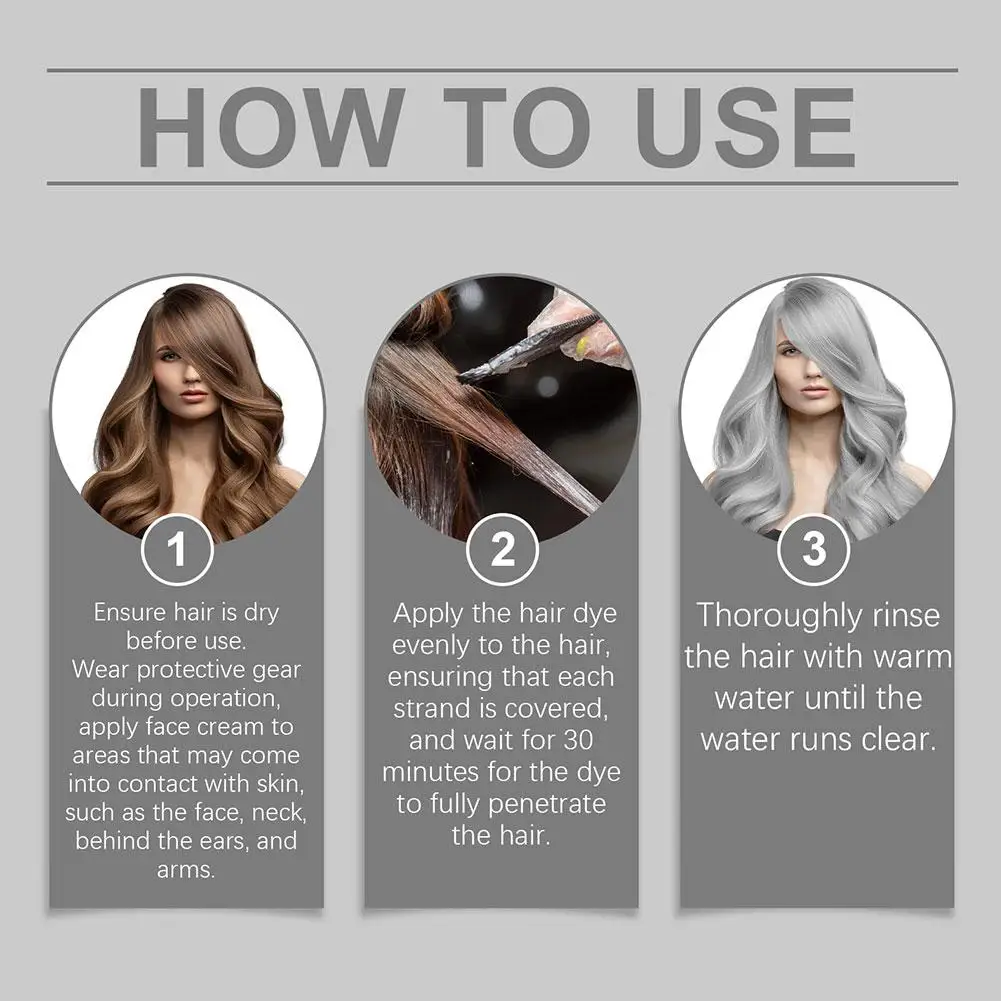 HOW TO USE

1

Ensure hair is dry before use.
Wear protective gear during operation, apply face cream to areas that may come into contact with skin, such as the face, neck, behind the ears, and arms.

2

Apply the hair dye evenly to the hair, ensuring that each strand is covered, and wait for 30 minutes for the dye to fully penetrate the hair.

3

Thoroughly rinse the hair with warm water until the water runs clear.