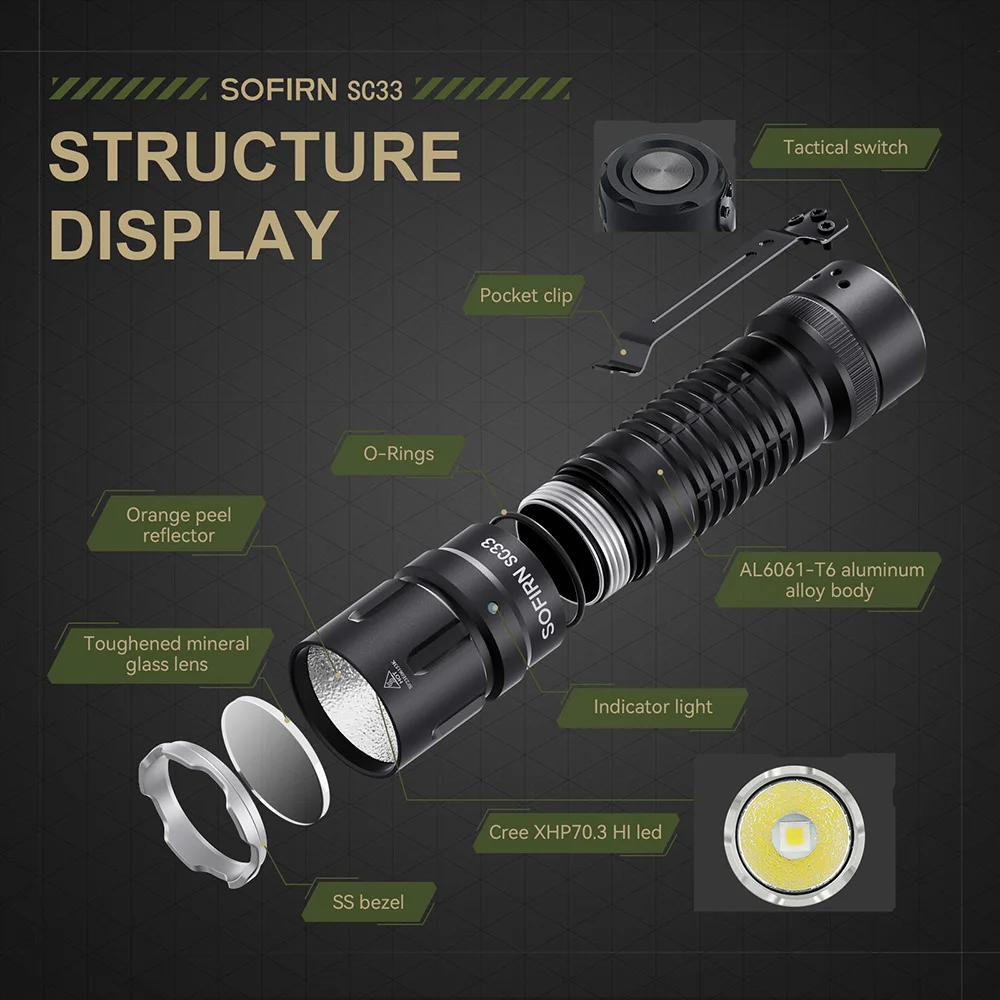 SOFIRN SC33

STRUCTURE DISPLAY

Tactical switch

Pocket clip

O-Rings

Orange peel reflector

SOFIRN SC33

AL6061-T6 aluminum alloy body

Toughened mineral glass lens

Indicator light

Cree XHP70.3 HI led

SS bezel