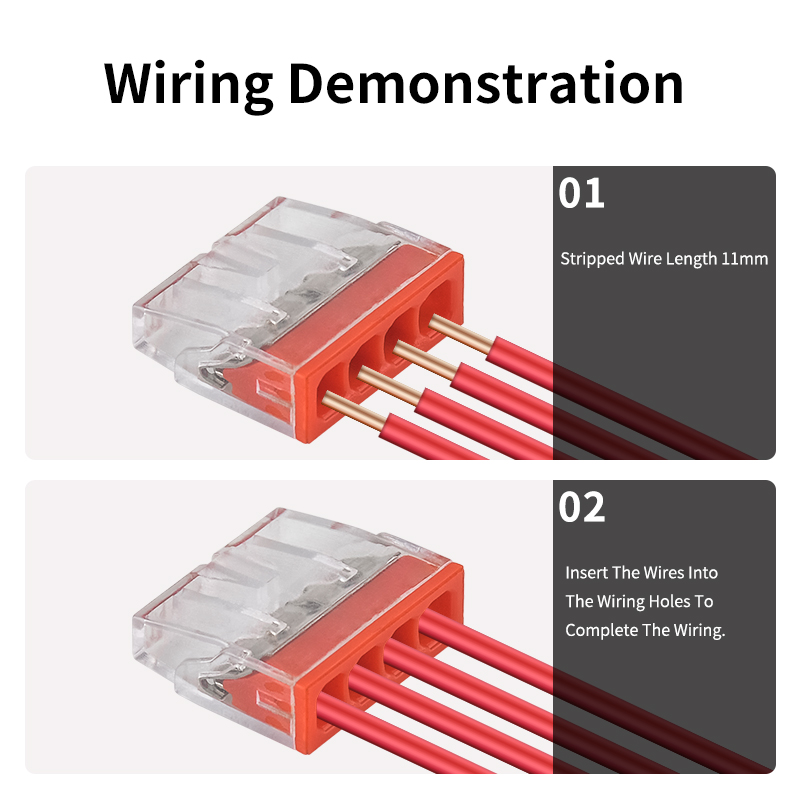 Wiring Demonstration

01

Stripped Wire Length 11mm

02

Insert The Wires Into The Wiring Holes To Complete The Wiring.