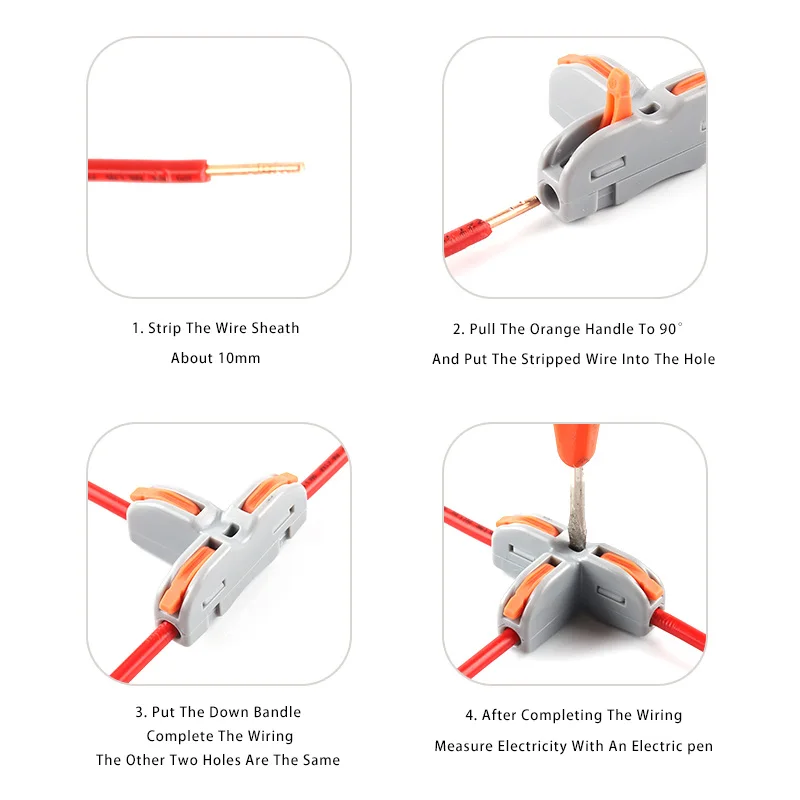 1. Strip The Wire Sheath
About 10mm

2. Pull The Orange Handle To 90°
And Put The Stripped Wire Into The Hole

3. Put The Down Bandle
Complete The Wiring
The Other Two Holes Are The Same

4. After Completing The Wiring
Measure Electricity With An Electric pen