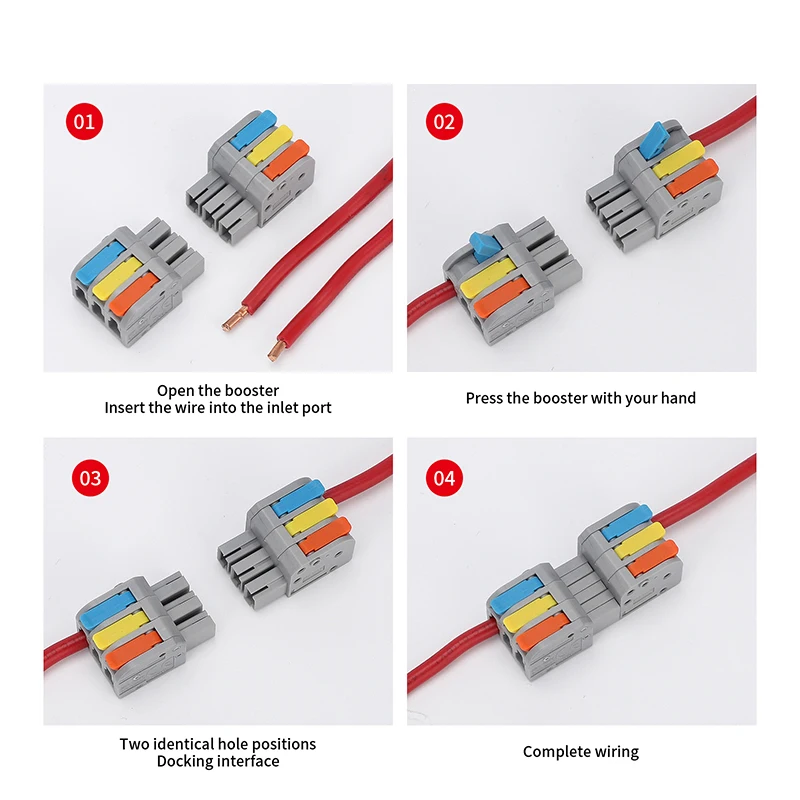 01

Open the booster
Insert the wire into the inlet port

02

Press the booster with your hand

03

Two identical hole positions
Docking interface

04

Complete wiring