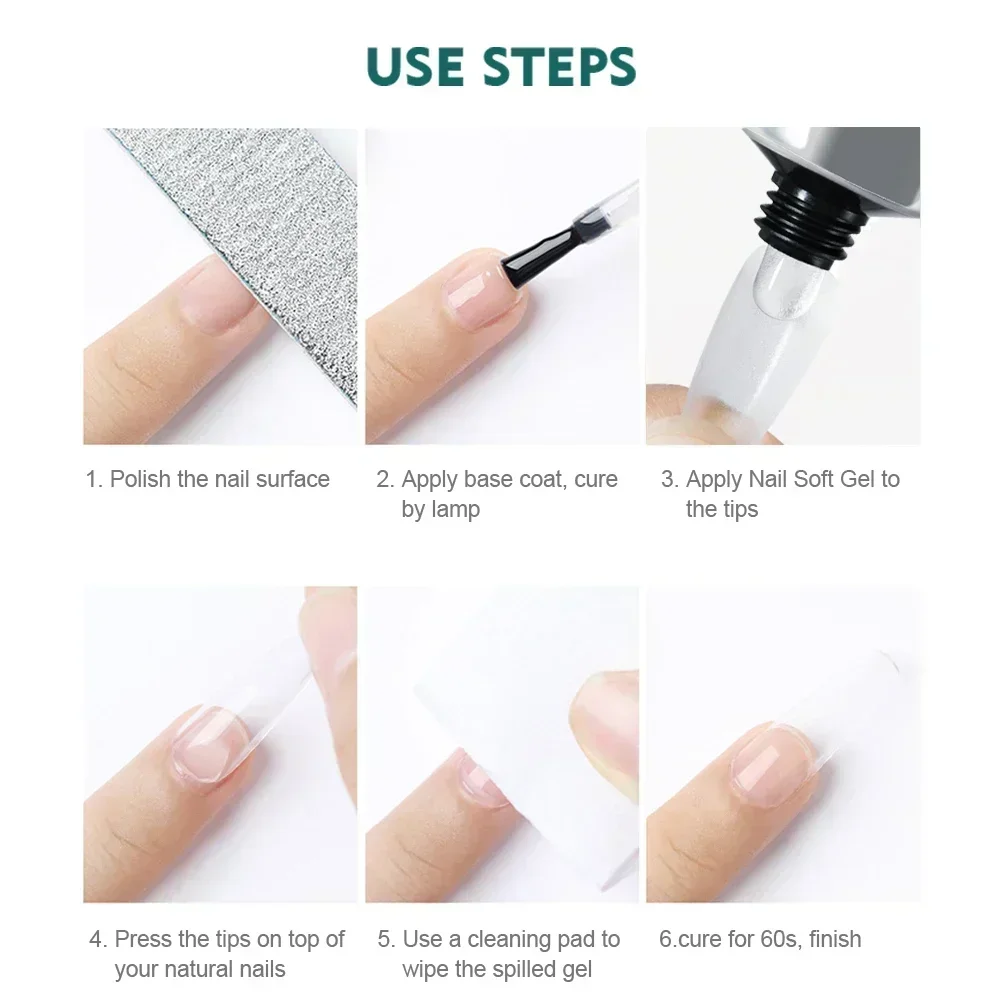 USE STEPS

1. Polish the nail surface

2. Apply base coat, cure by lamp

3. Apply Nail Soft Gel to the tips

4. Press the tips on top of your natural nails

5. Use a cleaning pad to wipe the spilled gel

6.cure for 60s, finish