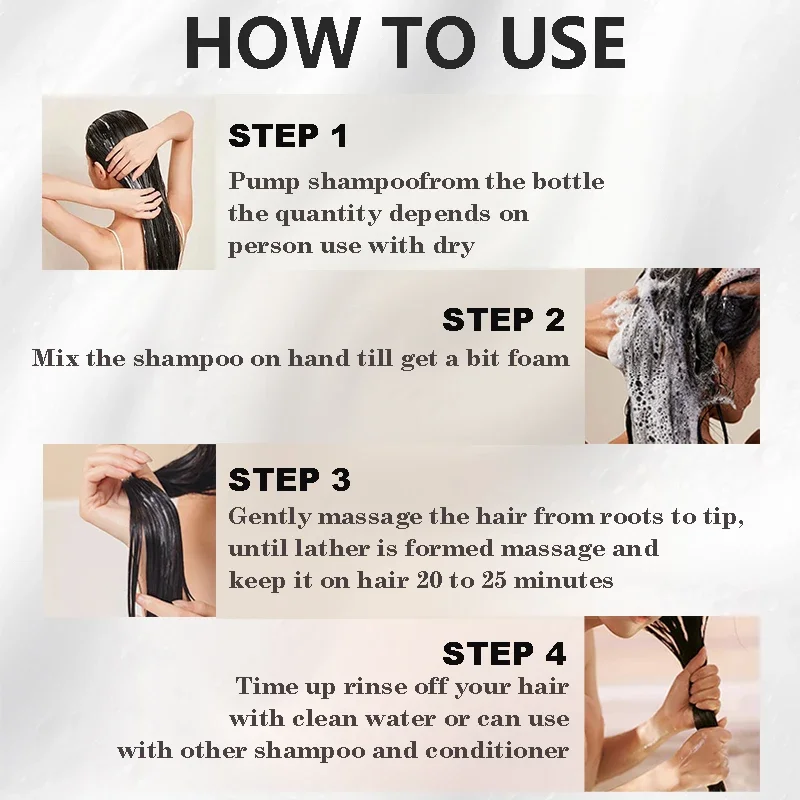 HOW TO USE

STEP 1
Pump shampoofrom the bottle the quantity depends on person use with dry

STEP 2
Mix the shampoo on hand till get a bit foam

STEP 3
Gently massage the hair from roots to tip, until lather is formed massage and keep it on hair 20 to 25 minutes

STEP 4
Time up rinse off your hair with clean water or can use with other shampoo and conditioner