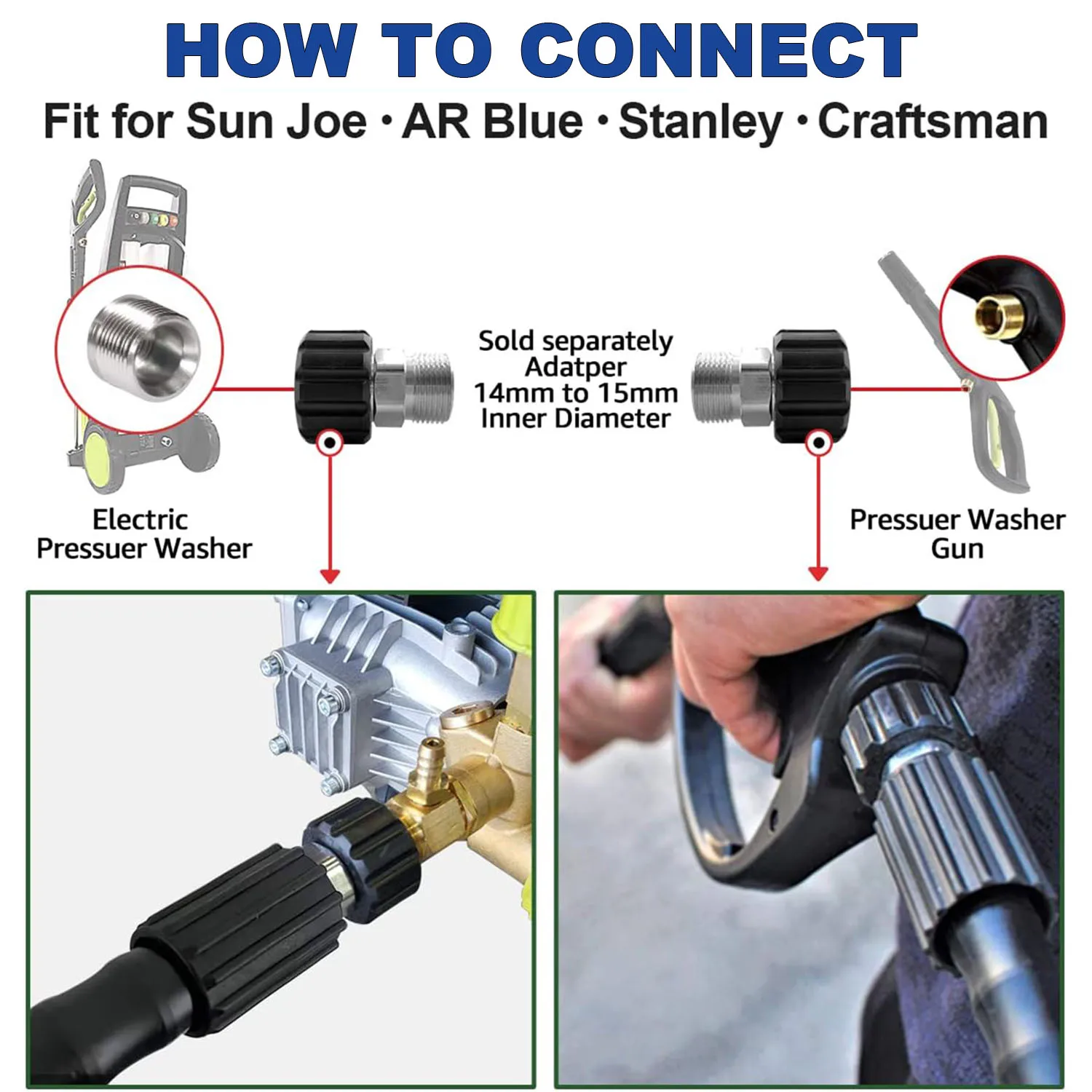 HOW TO CONNECT

Fit for Sun Joe · AR Blue · Stanley · Craftsman

Sold separately
Adatper
14mm to 15mm
Inner Diameter

Electric
Pressuer Washer

Pressuer Washer
Gun