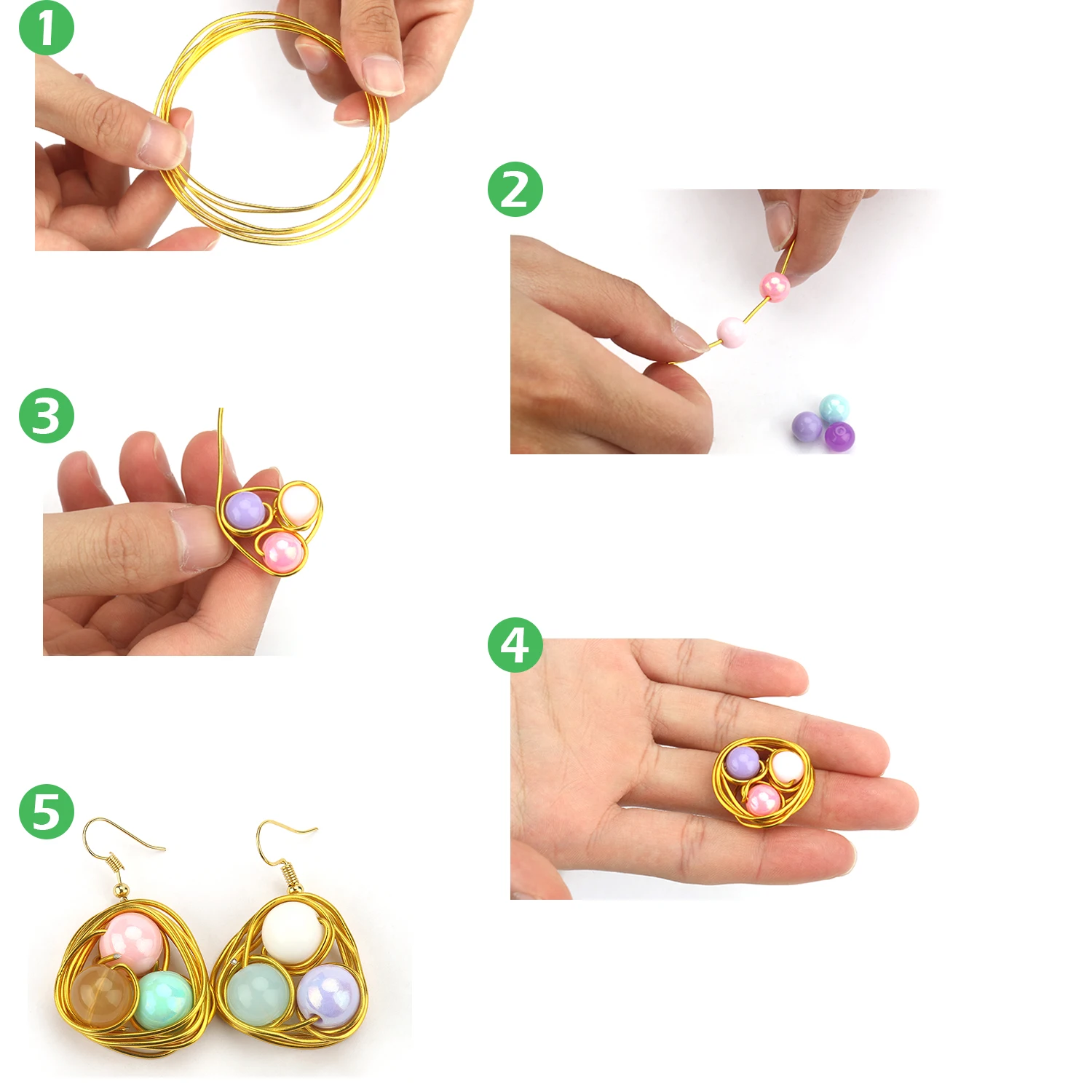 1

2

3

4

5