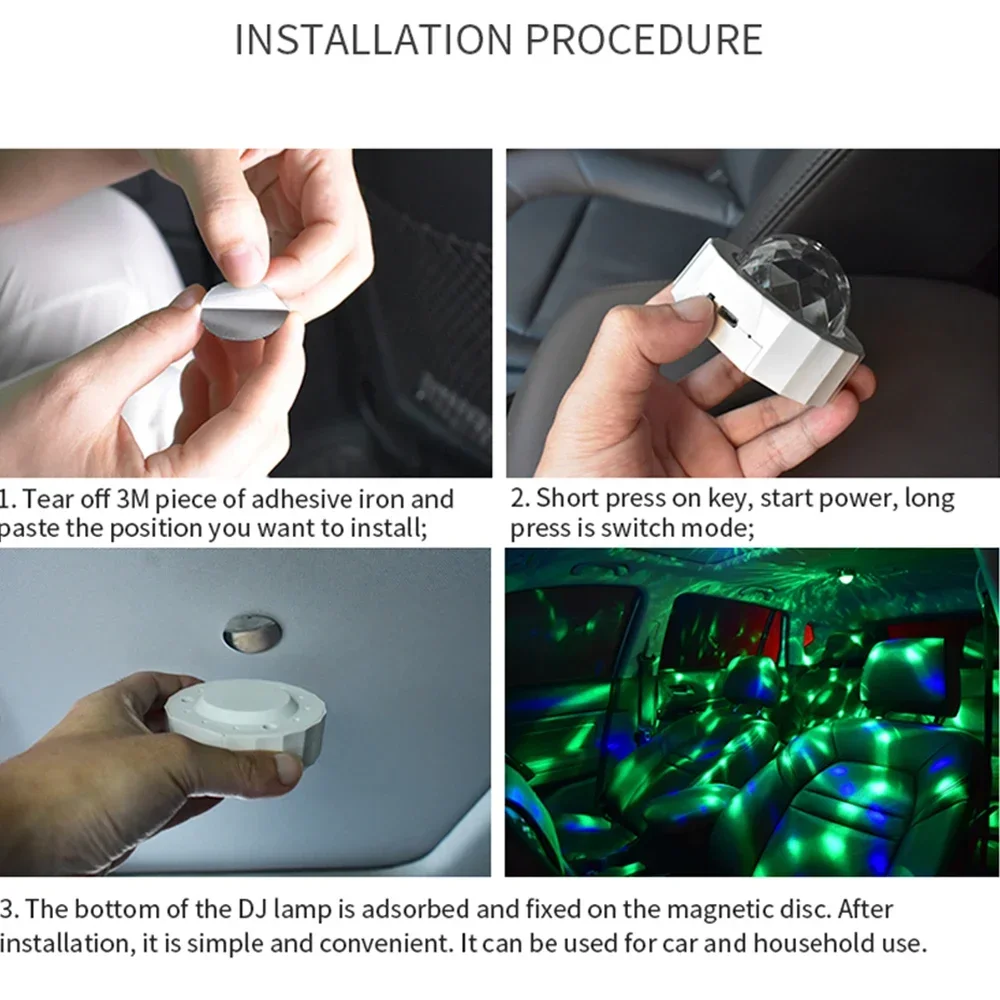 INSTALLATION PROCEDURE

1. Tear off 3M piece of adhesive iron and paste the position you want to install;

2. Short press on key, start power, long press is switch mode;

3. The bottom of the DJ lamp is adsorbed and fixed on the magnetic disc. After installation, it is simple and convenient. It can be used for car and household use.