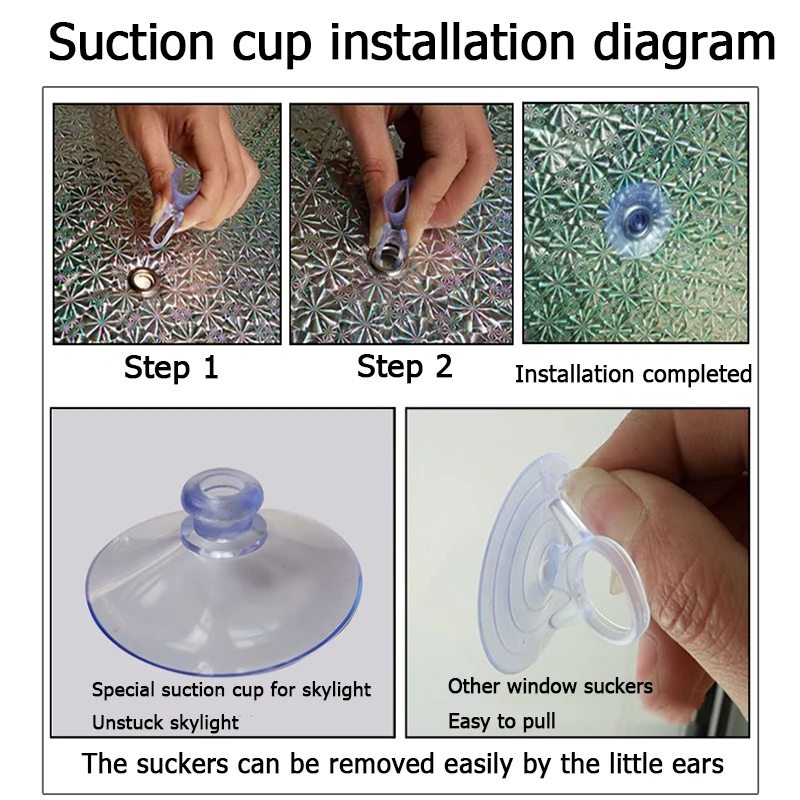 Suction cup installation diagram

Step 1

Step 2

Installation completed

Special suction cup for skylight
Unstuck skylight

Other window suckers
Easy to pull

The suckers can be removed easily by the little ears