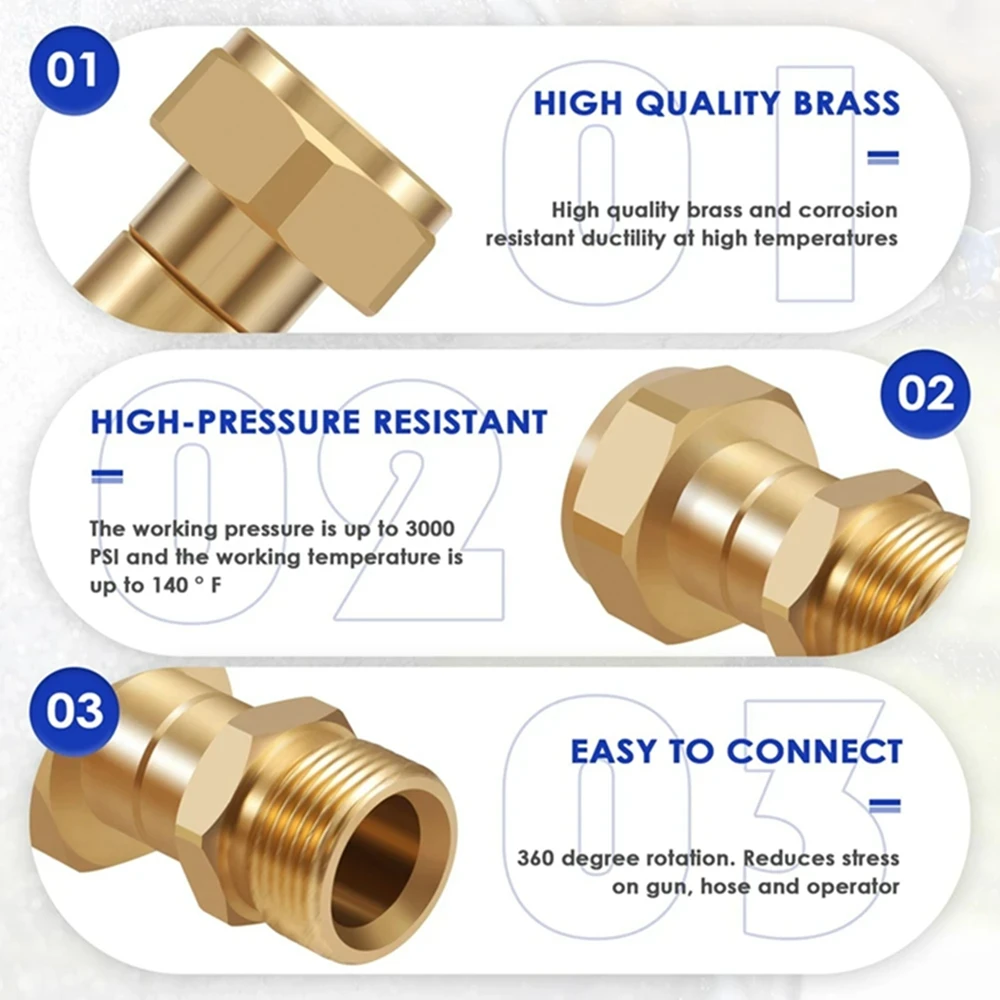 01

HIGH QUALITY BRASS

High quality brass and corrosion resistant ductility at high temperatures

02

HIGH-PRESSURE RESISTANT

The working pressure is up to 3000 PSI and the working temperature is up to 140 ° F

03

EASY TO CONNECT

360 degree rotation. Reduces stress on gun, hose and operator