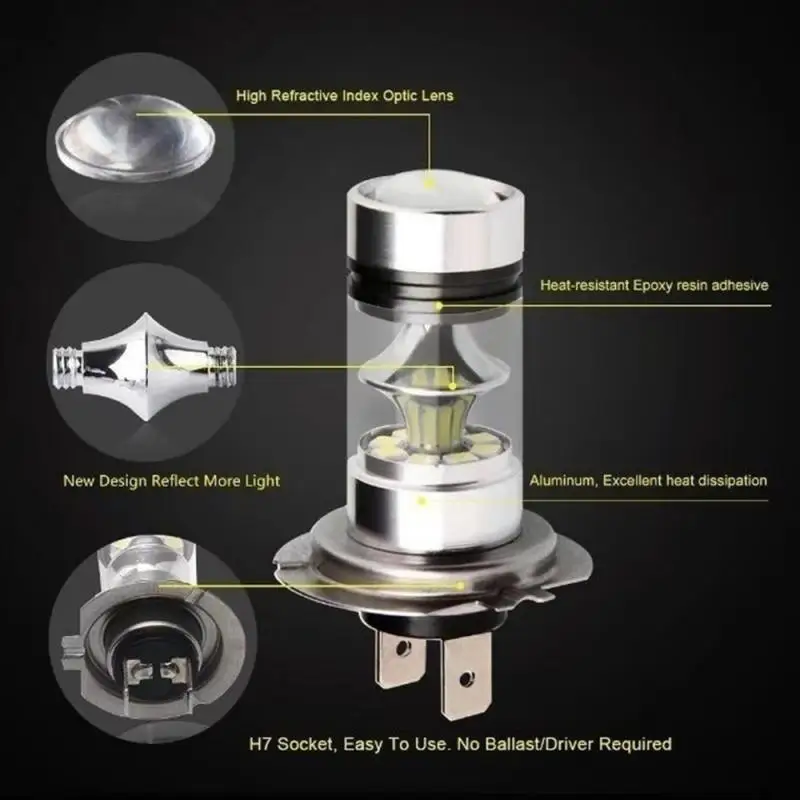 High Refractive Index Optic Lens

Heat-resistant Epoxy resin adhesive

New Design Reflect More Light

Aluminum, Excellent heat dissipation

H7 Socket, Easy To Use. No Ballast/Driver Required