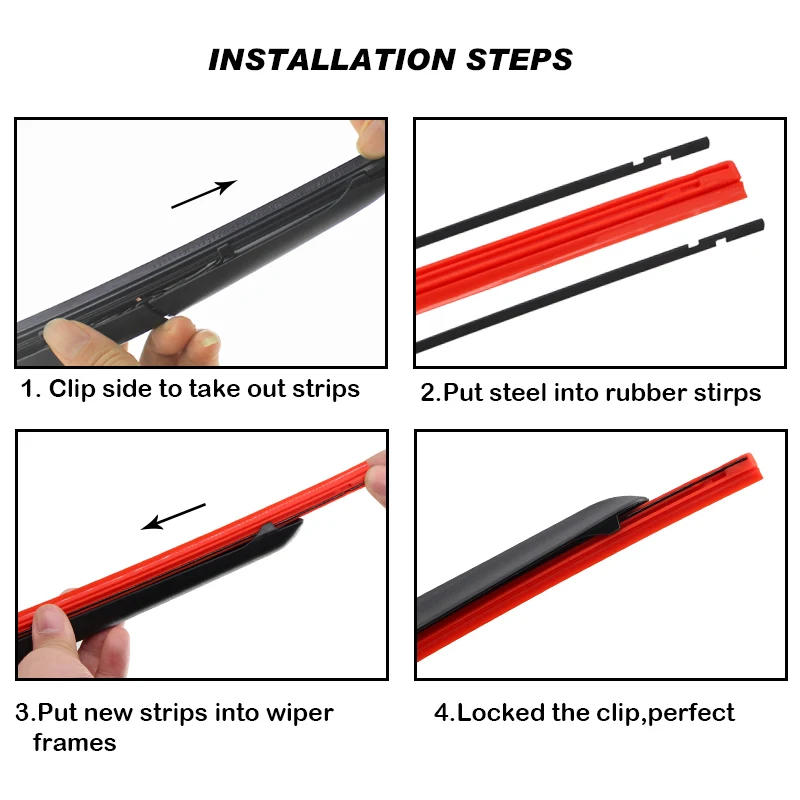 INSTALLATION STEPS

1. Clip side to take out strips

2.Put steel into rubber stirps

3.Put new strips into wiper frames

4.Locked the clip,perfect