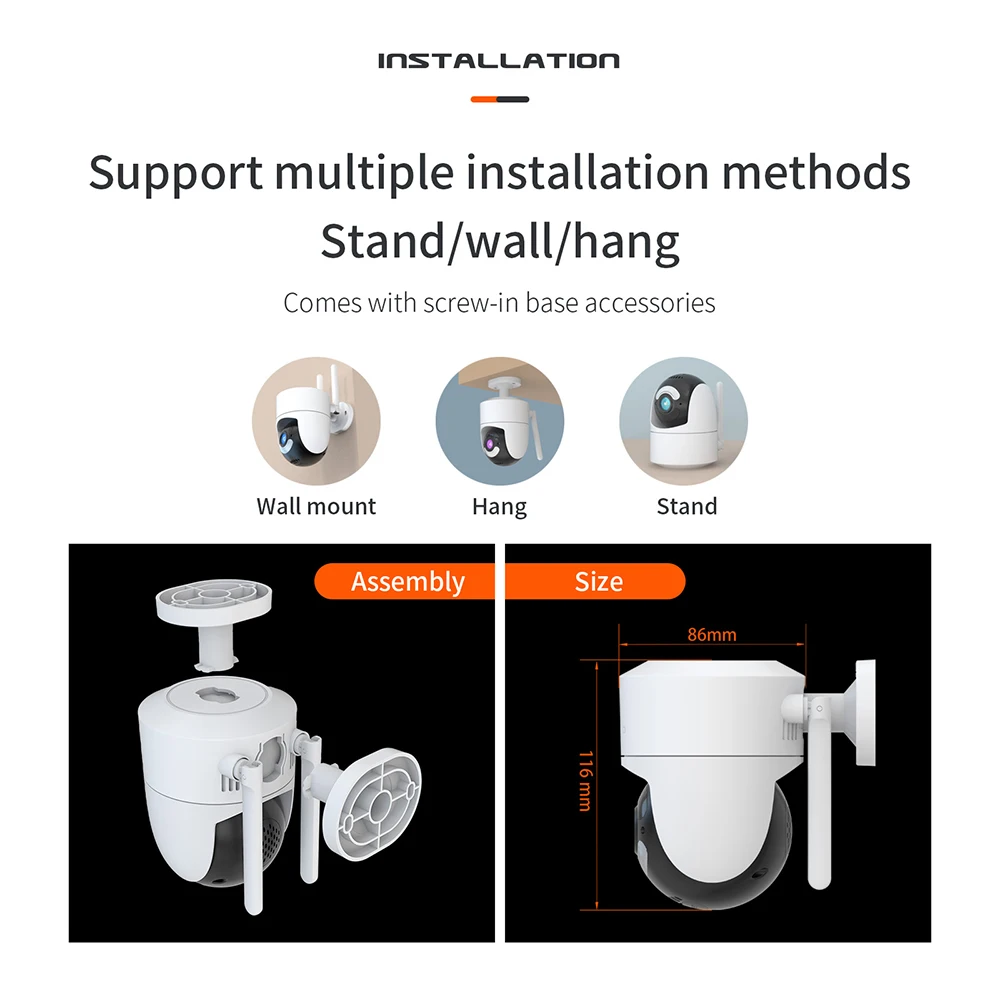 INSTALLATION

Support multiple installation methods
Stand/wall/hang

Comes with screw-in base accessories

Wall mount

Hang

Stand

Assembly

Size

86mm

116 mm