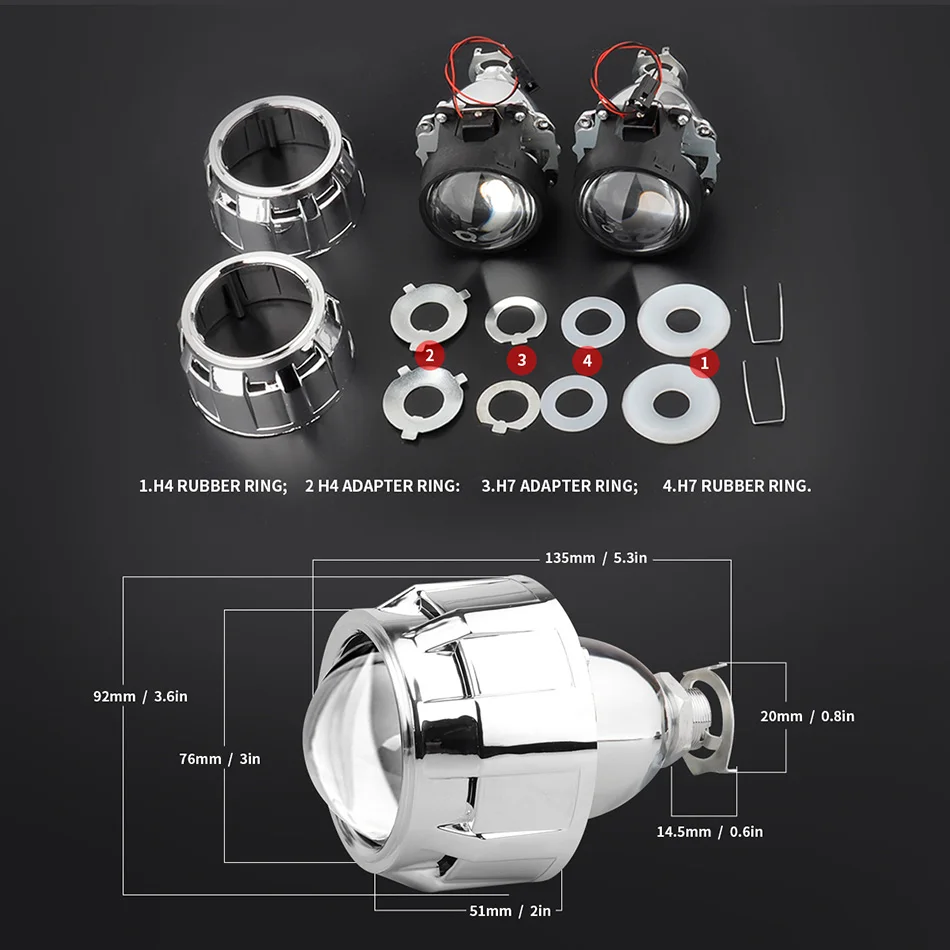 2 3 4 1

1.H4 RUBBER RING; 2 H4 ADAPTER RING: 3.H7 ADAPTER RING; 4.H7 RUBBER RING.

135mm / 5.3in

92mm / 3.6in

76mm / 3in

20mm / 0.8in

14.5mm / 0.6in

51mm / 2in