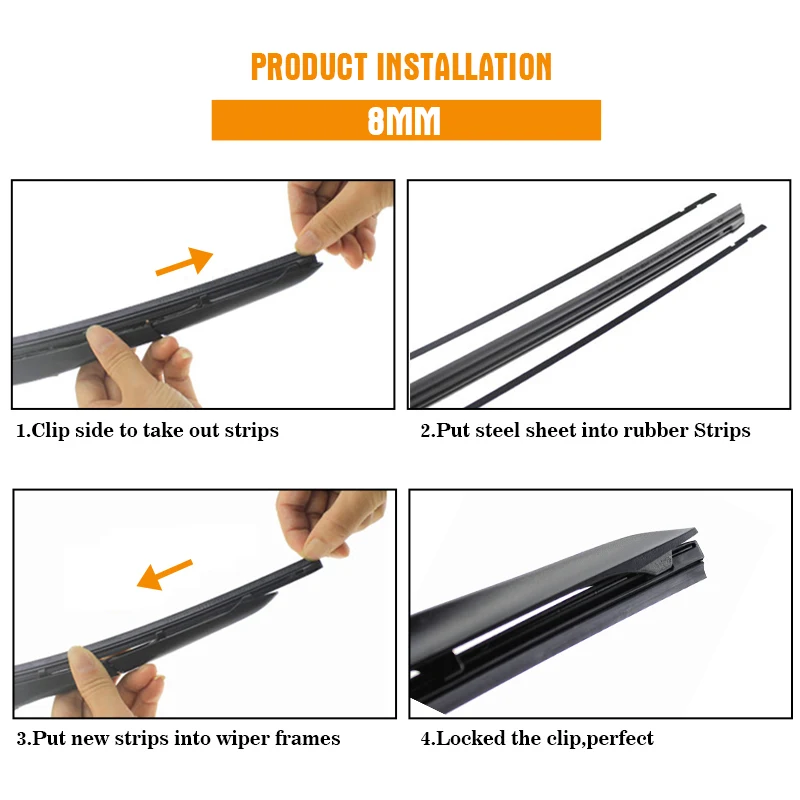 PRODUCT INSTALLATION

8MM

1.Clip side to take out strips

2.Put steel sheet into rubber Strips

3.Put new strips into wiper frames

4.Locked the clip,perfect