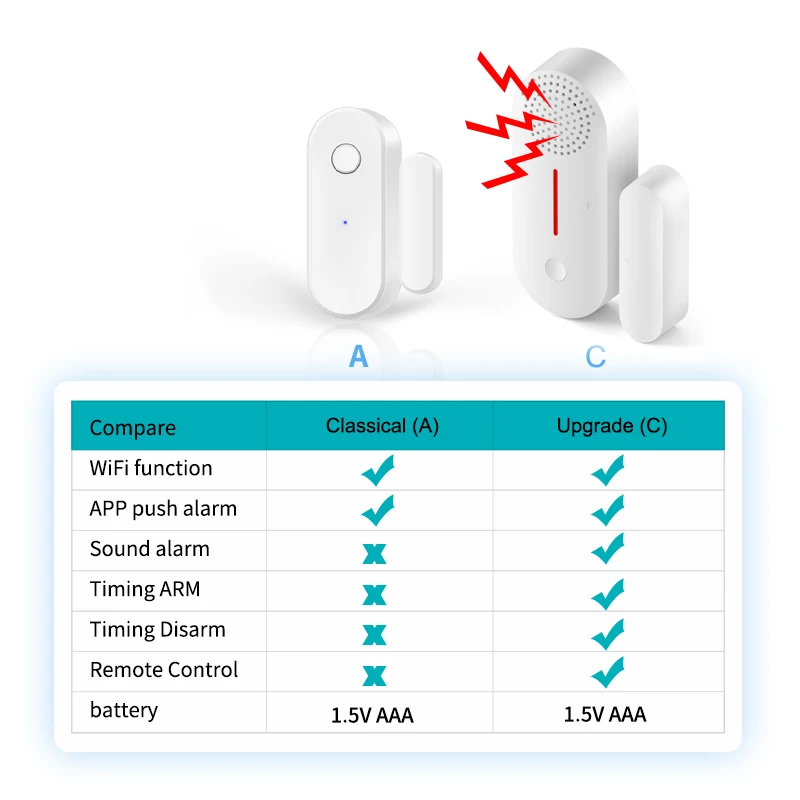 A C

| Compare | Classical (A) | Upgrade (C) |
|---|---|---|
| WiFi function | ✔ | ✔ |
| APP push alarm | ✔ | ✔ |
| Sound alarm | ✘ | ✔ |
| Timing ARM | ✘ | ✔ |
| Timing Disarm | ✘ | ✔ |
| Remote Control | ✘ | ✔ |
| battery | 1.5V AAA | 1.5V AAA |