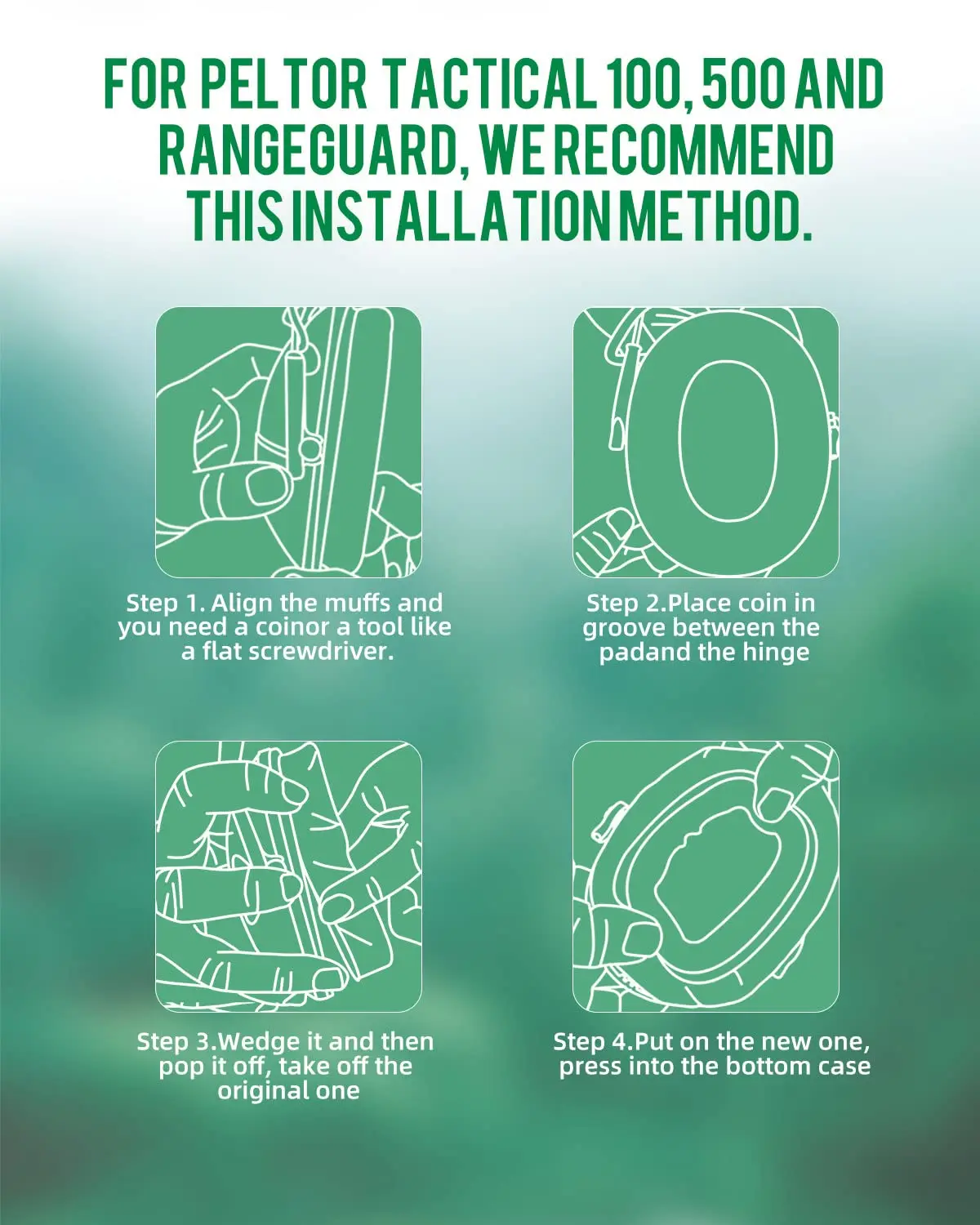 FOR PELTOR TACTICAL 100, 500 AND RANGEGUARD, WE RECOMMEND THIS INSTALLATION METHOD.

Step 1. Align the muffs and you need a coinor a tool like a flat screwdriver.

Step 2.Place coin in groove between the padand the hinge

Step 3.Wedge it and then pop it off, take off the original one

Step 4.Put on the new one, press into the bottom case