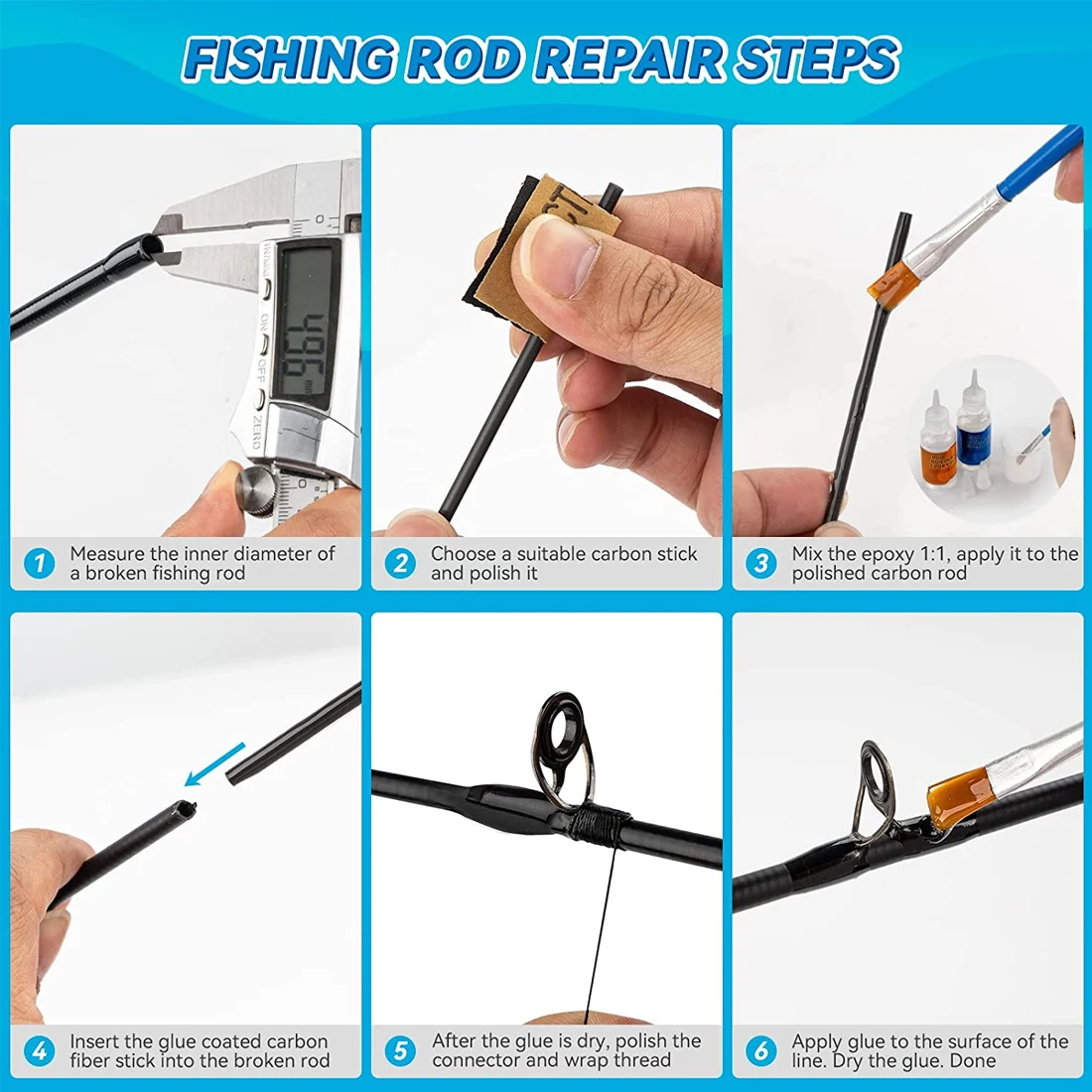 FISHING ROD REPAIR STEPS

4.96
ON
OFF
ZERO

1 Measure the inner diameter of a broken fishing rod

2 Choose a suitable carbon stick and polish it

3 Mix the epoxy 1:1, apply it to the polished carbon rod

4 Insert the glue coated carbon fiber stick into the broken rod

5 After the glue is dry, polish the connector and wrap thread

6 Apply glue to the surface of the line. Dry the glue. Done