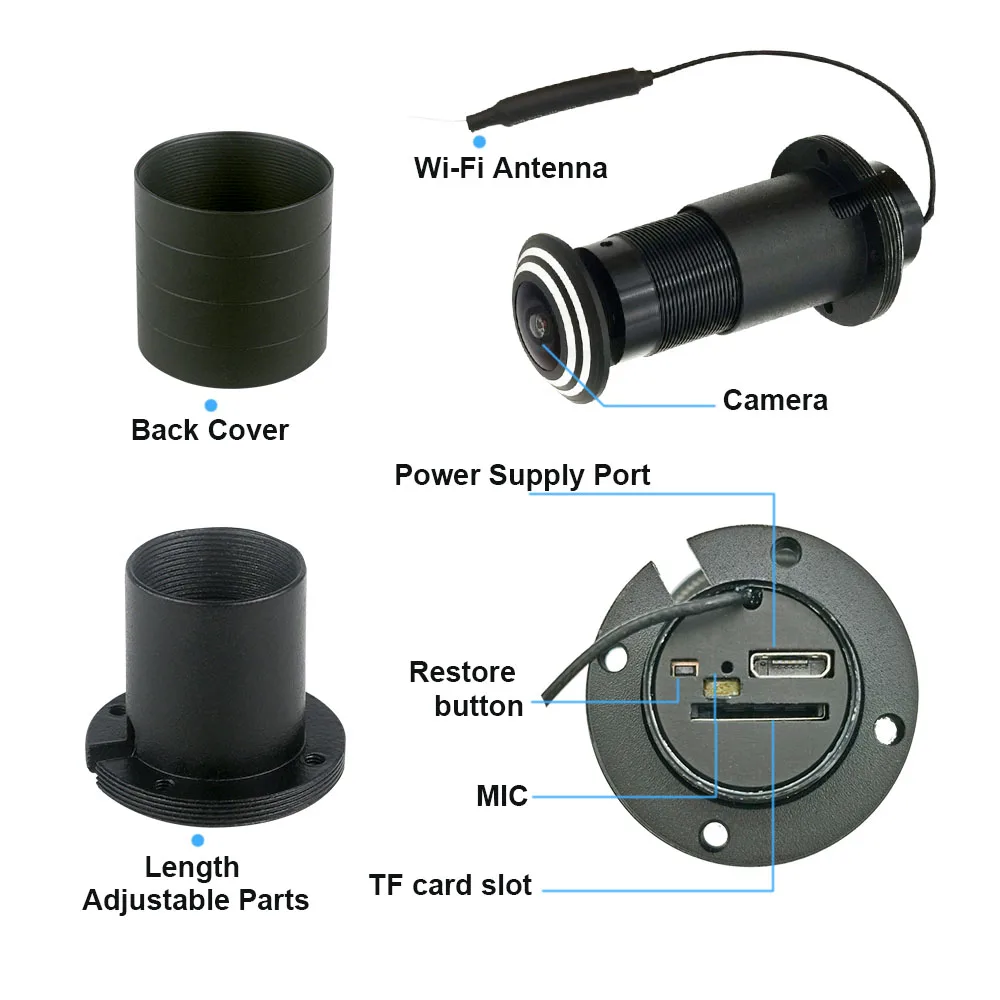 Wi-Fi Antenna

Back Cover

Camera

Power Supply Port

Restore button

MIC

Length Adjustable Parts

TF card slot